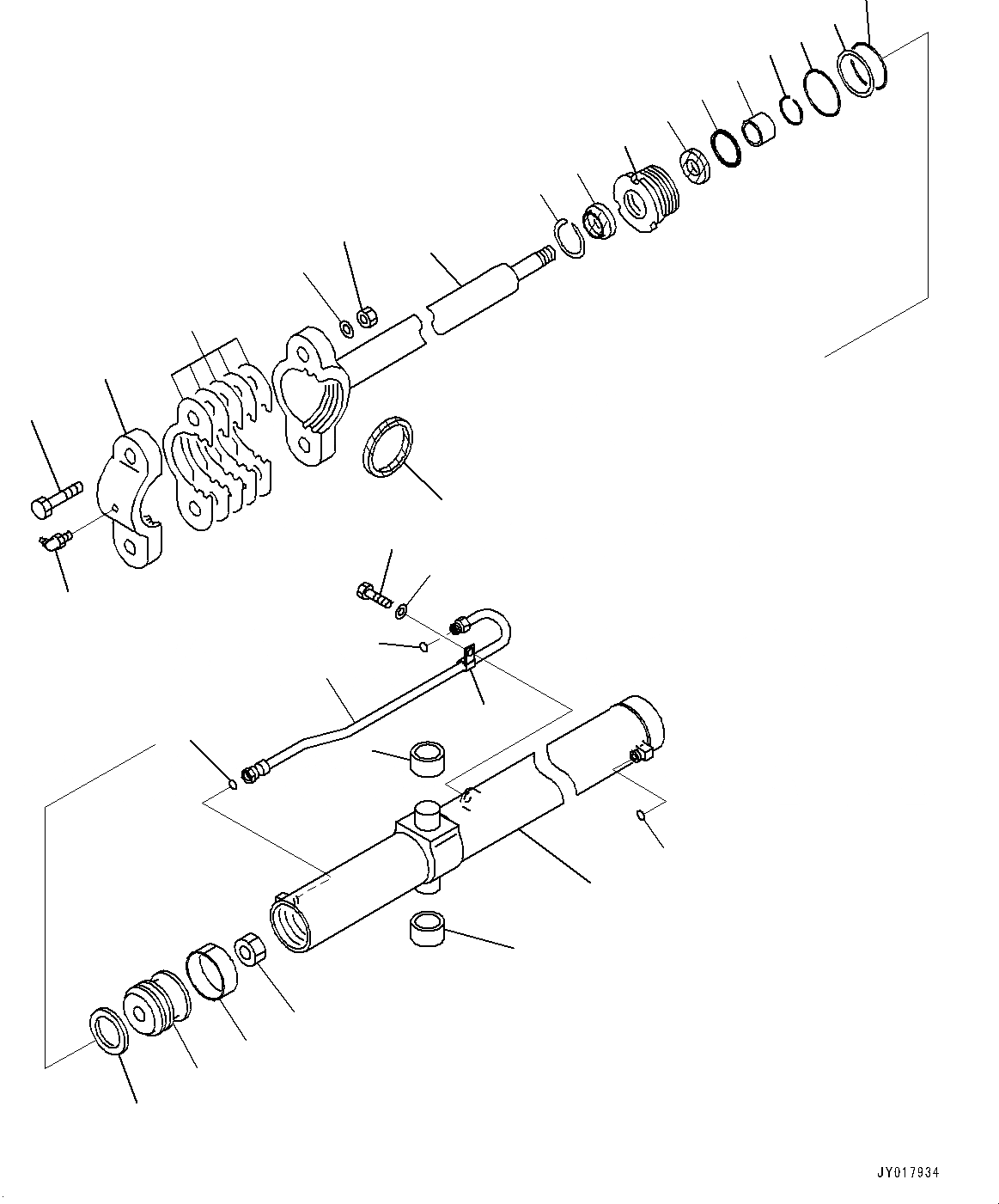 JY017934