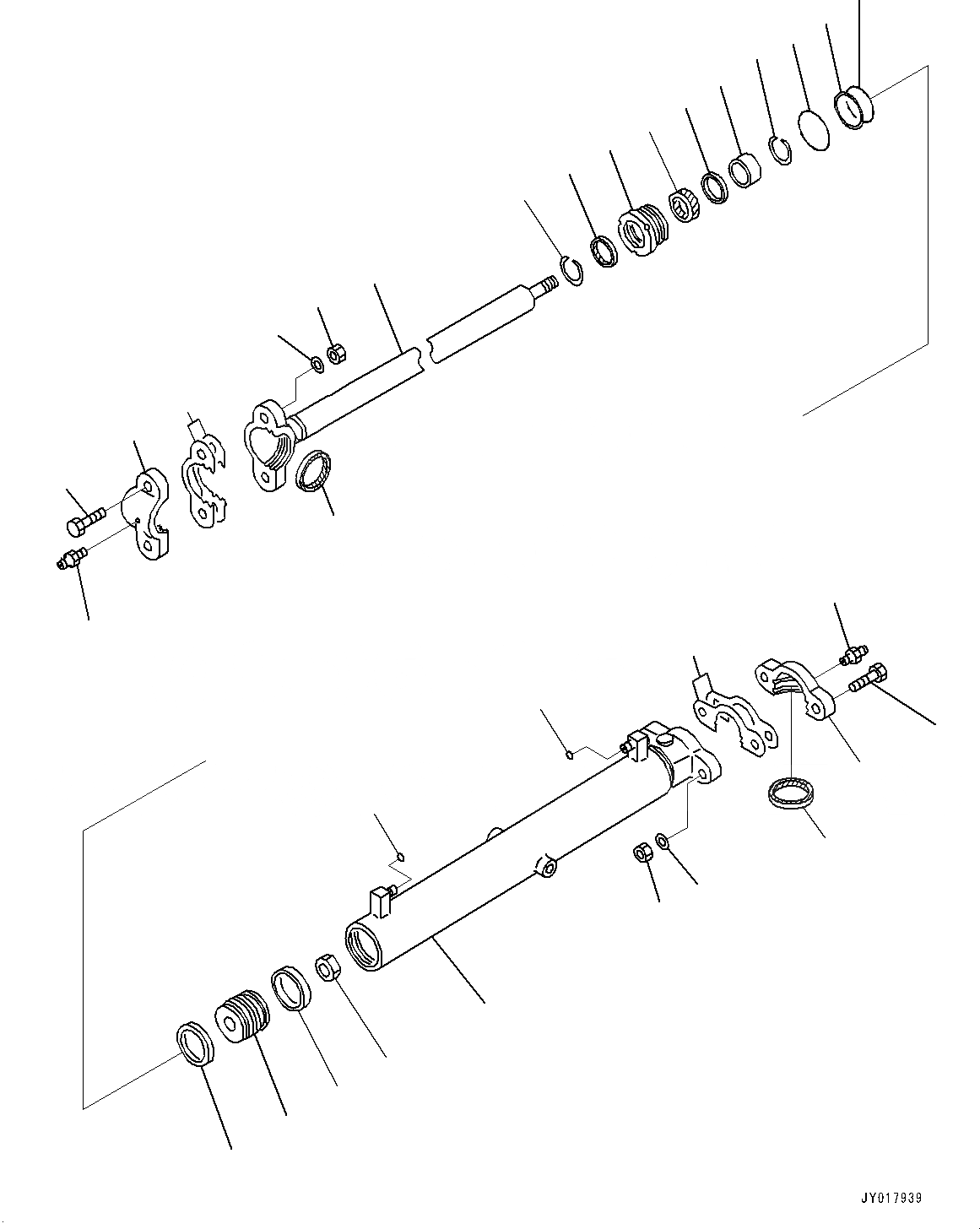 JY017939