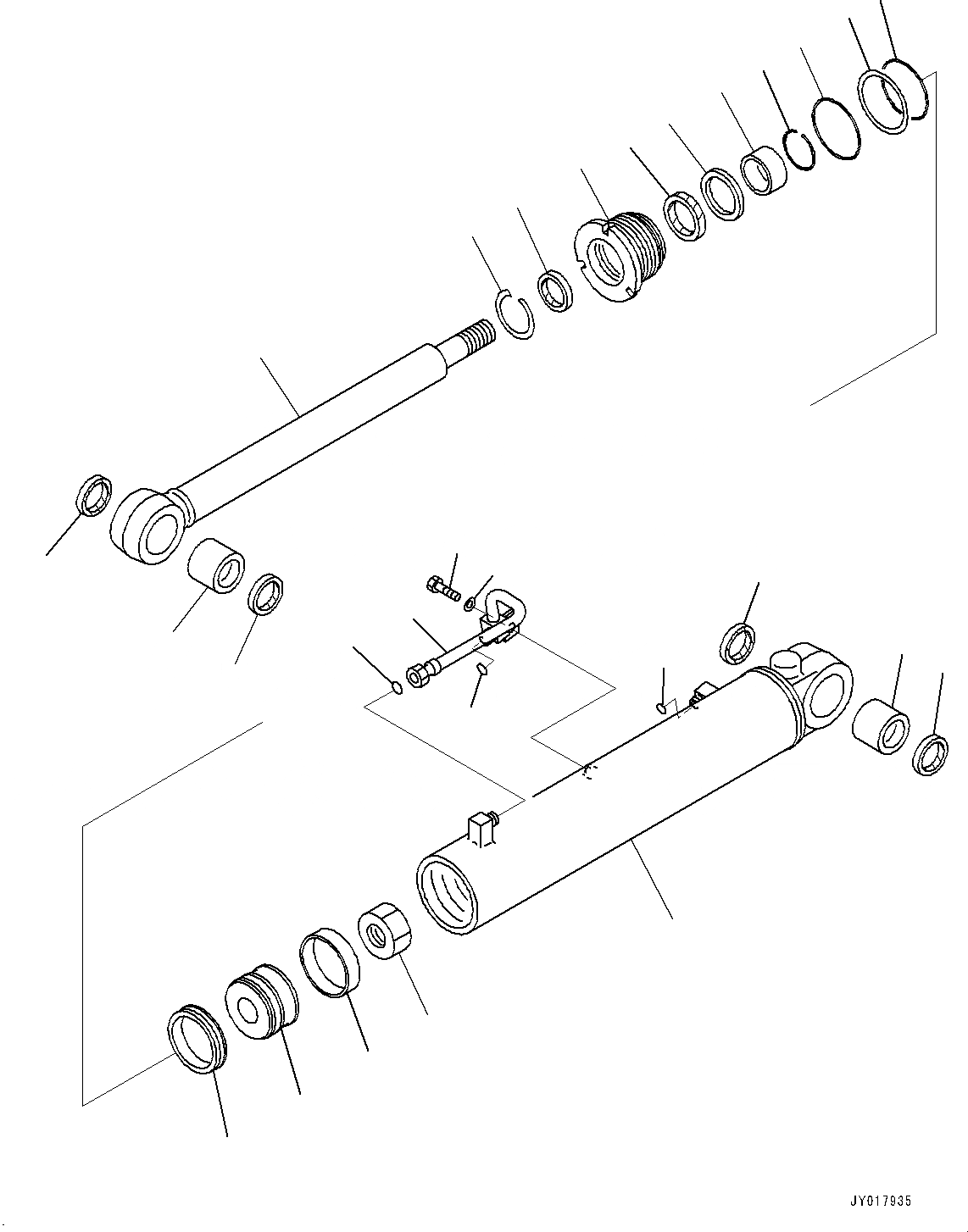 JY017935