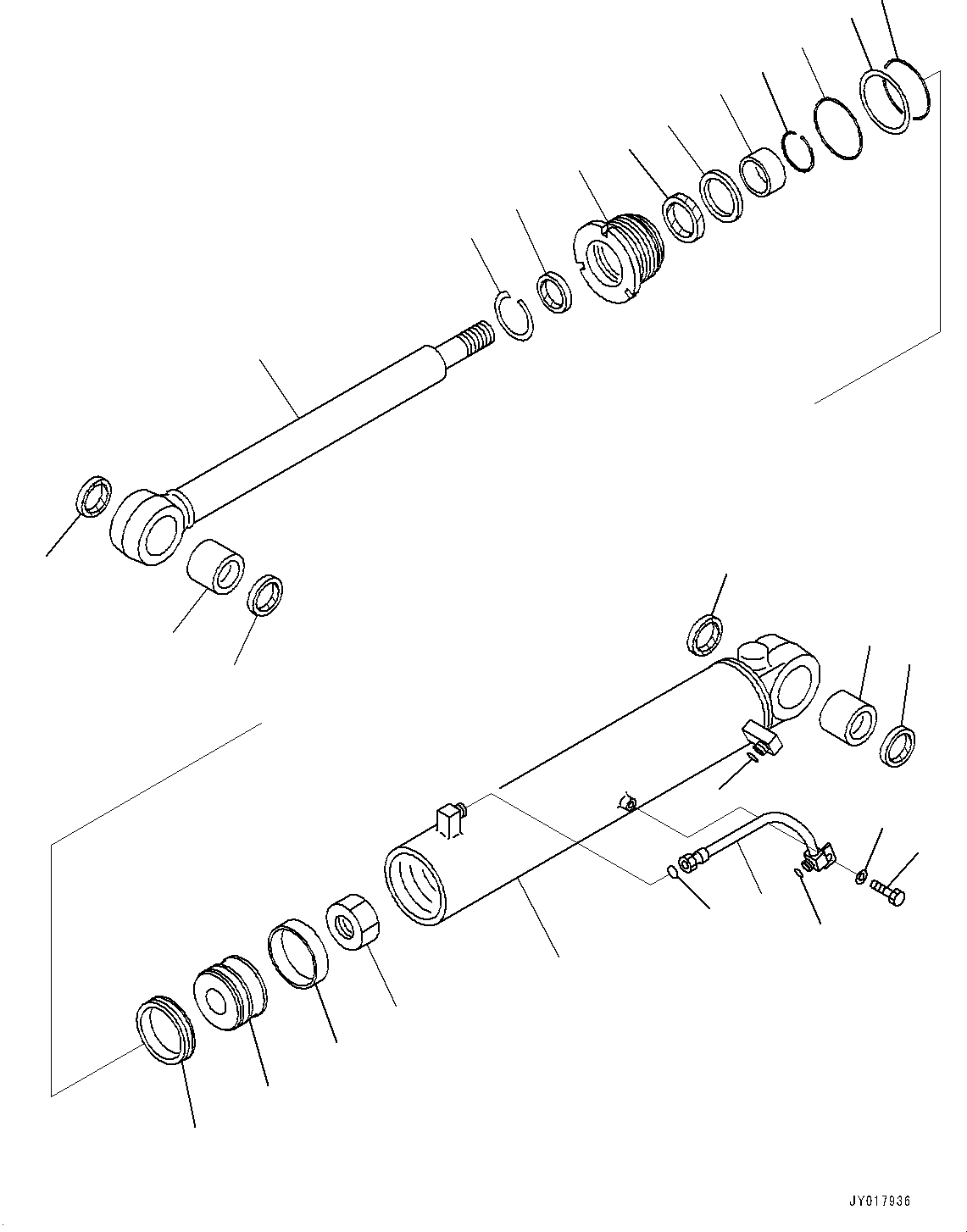 JY017936