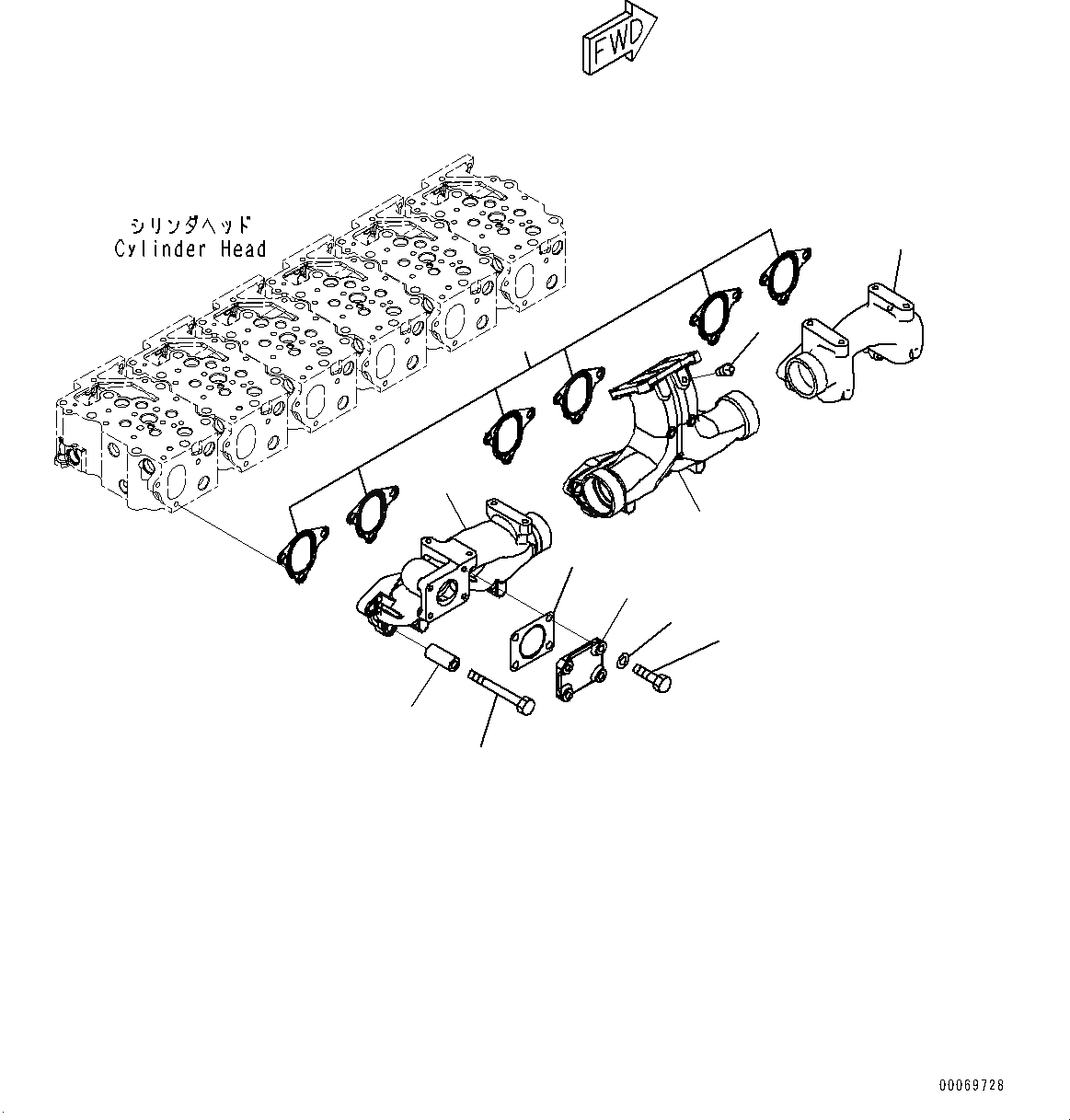 FWD

シリンダヘッド
Cylinder Head

00069728