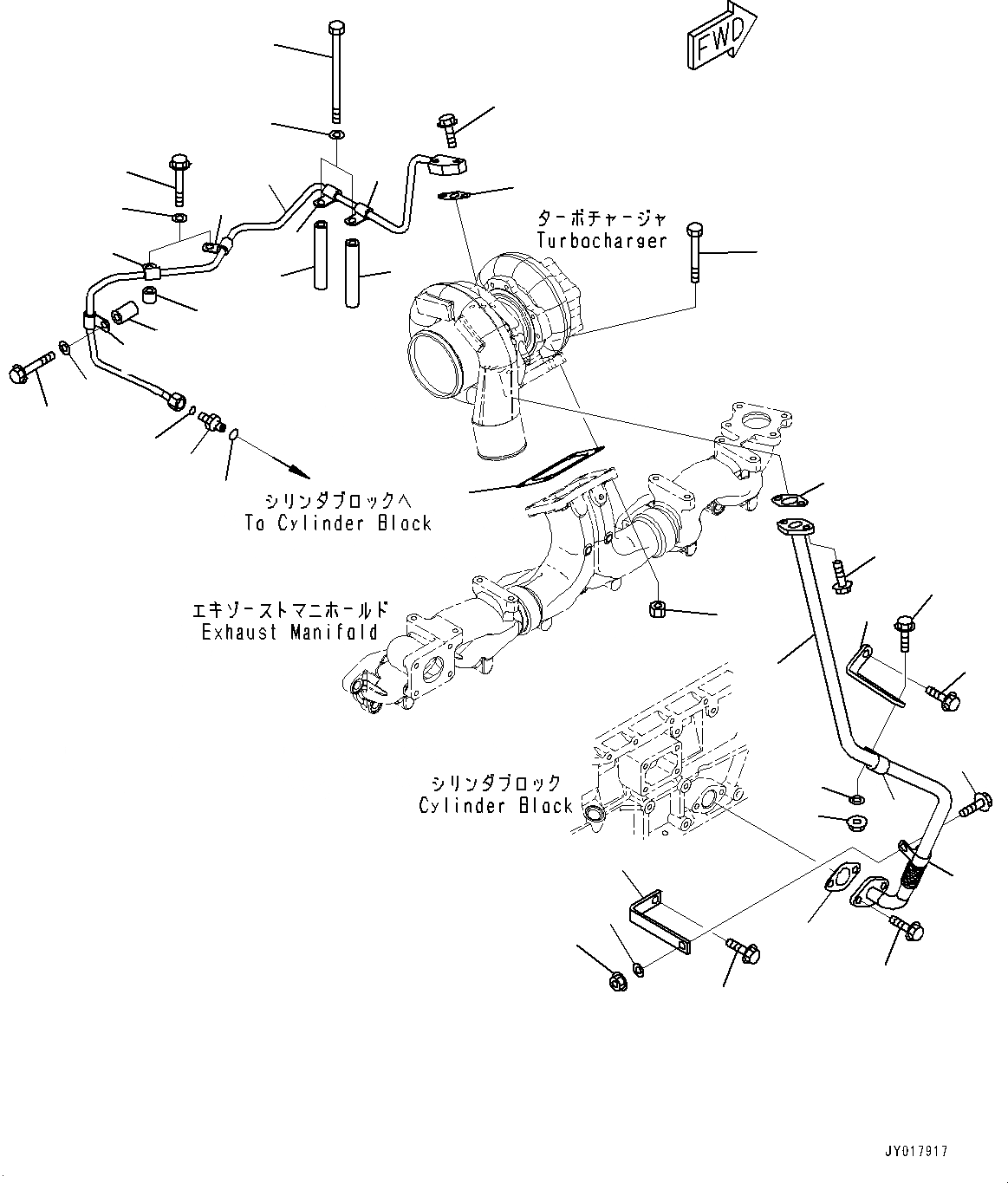 FWD

ターボチャージャ
Turbocharger

シリンダブロックへ
To Cylinder Block

エキゾーストマニホールド
Exhaust Manifold

シリンダブロック
Cylinder Block

JY017917