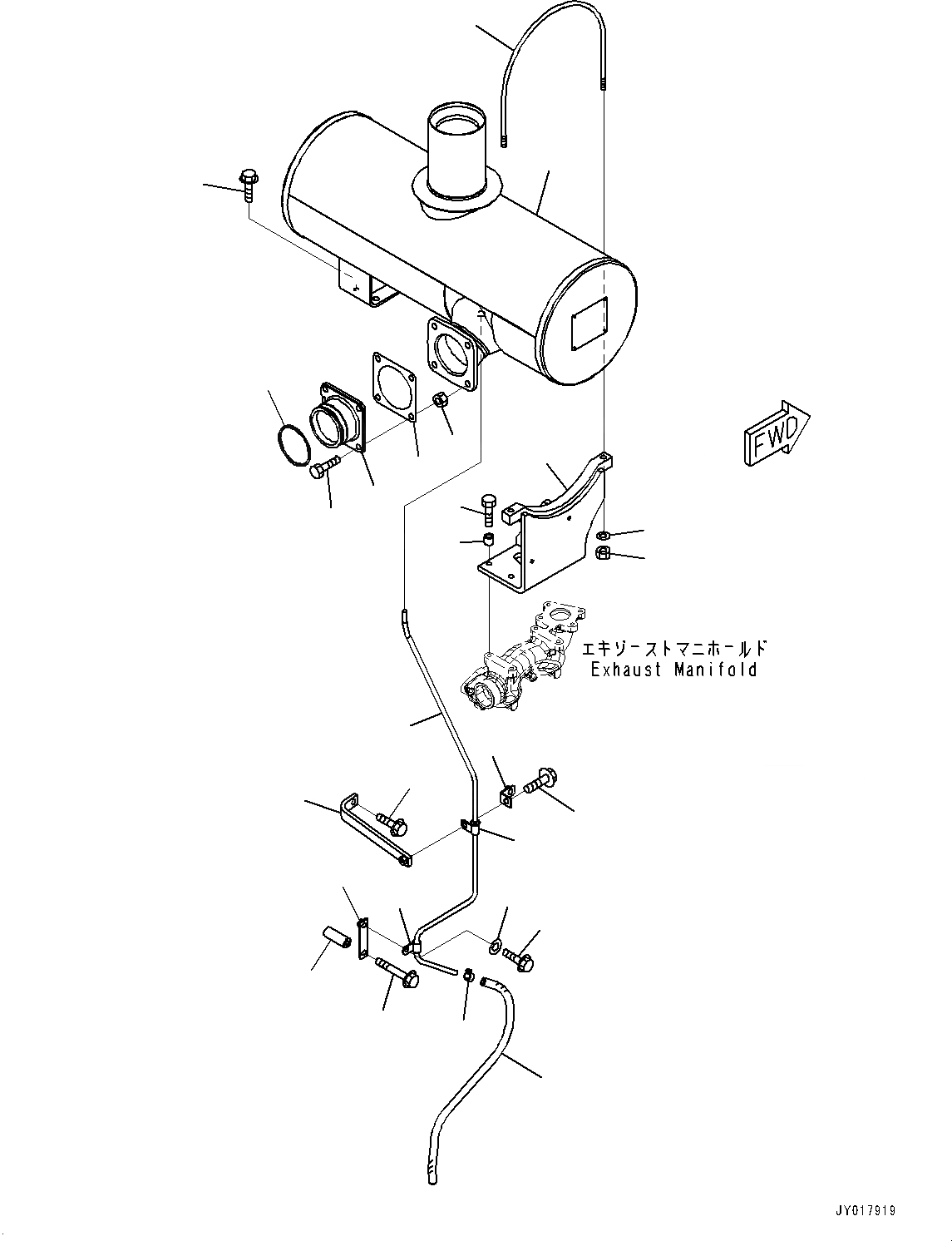 FWD

エキゾーストマニホールド
Exhaust Manifold

JY017919