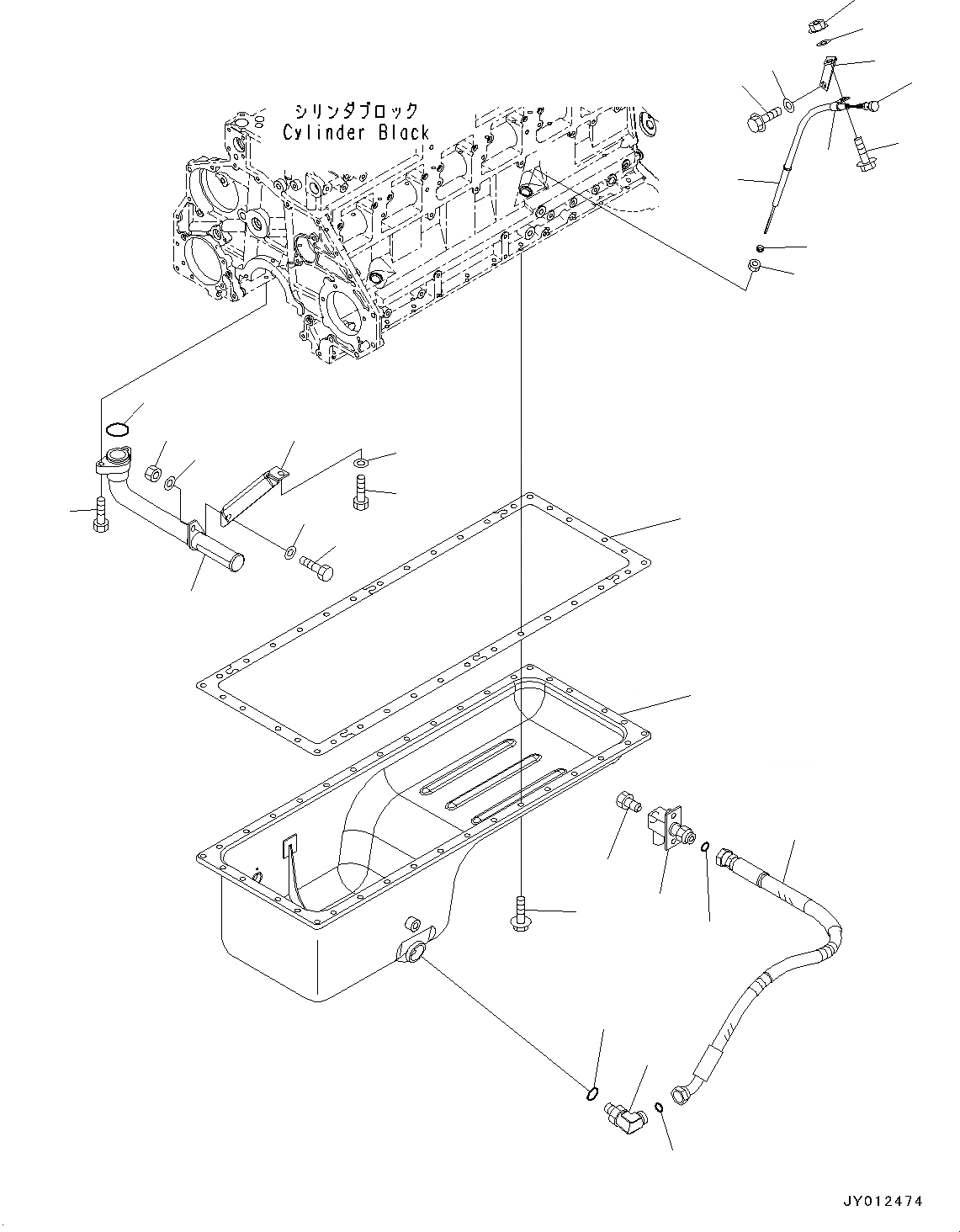 シリンダブロック
Cylinder Black

JY012474