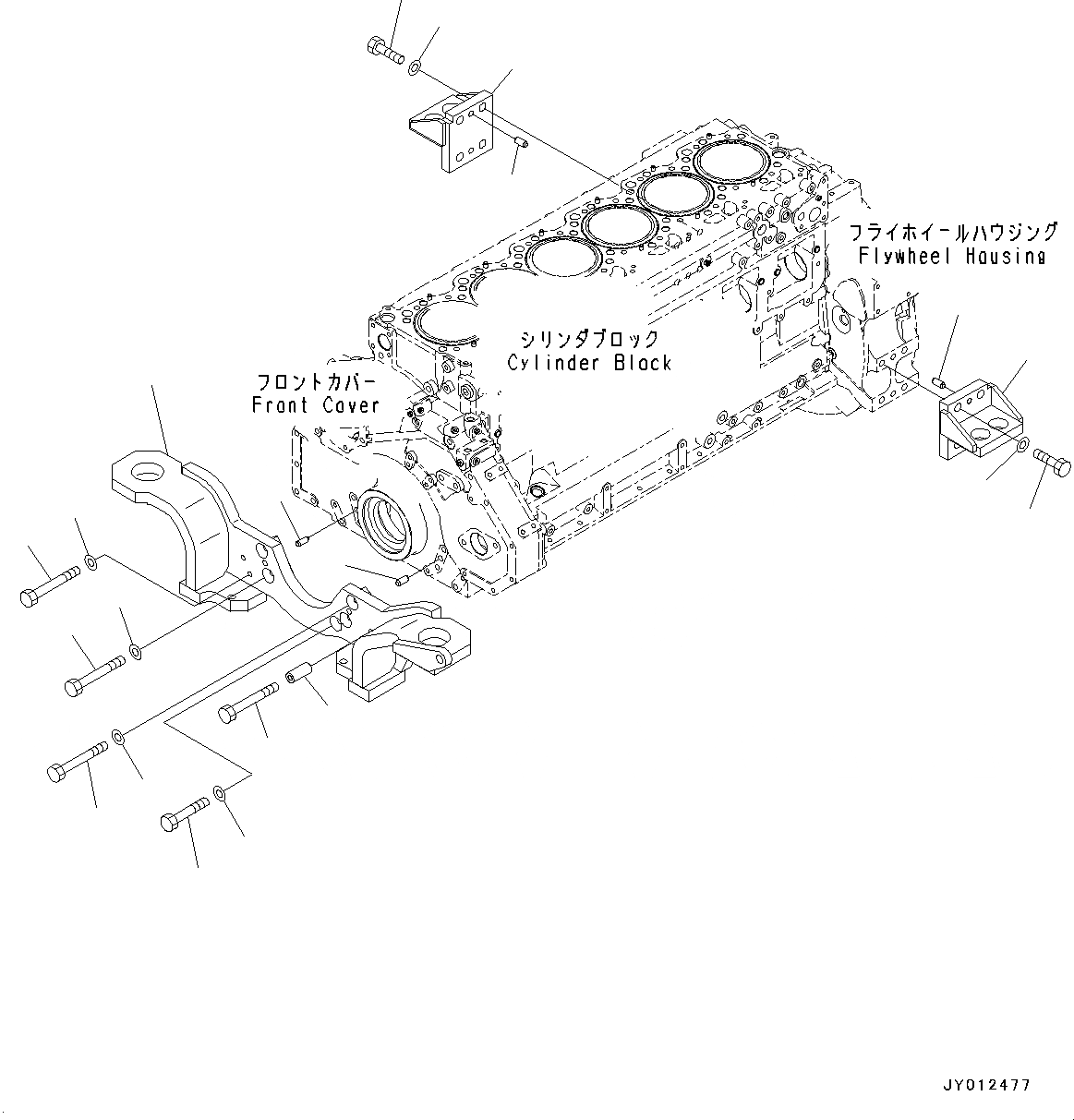 フライホイールハウジング
Flywheel Housing

シリンダブロック
Cylinder Block

フロントカバー
Front Cover

JY012477