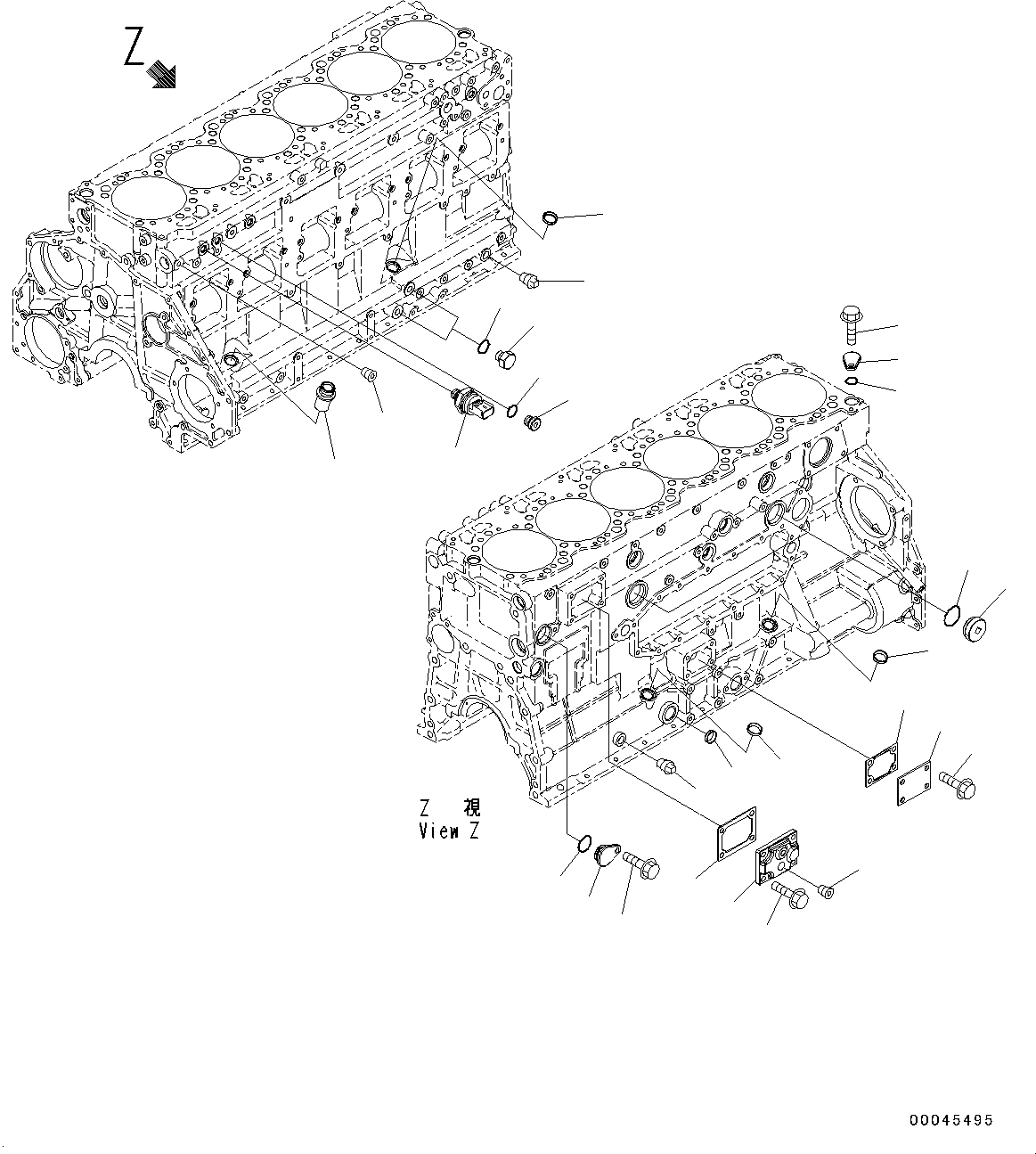 Z

Z 視
View Z

00045495