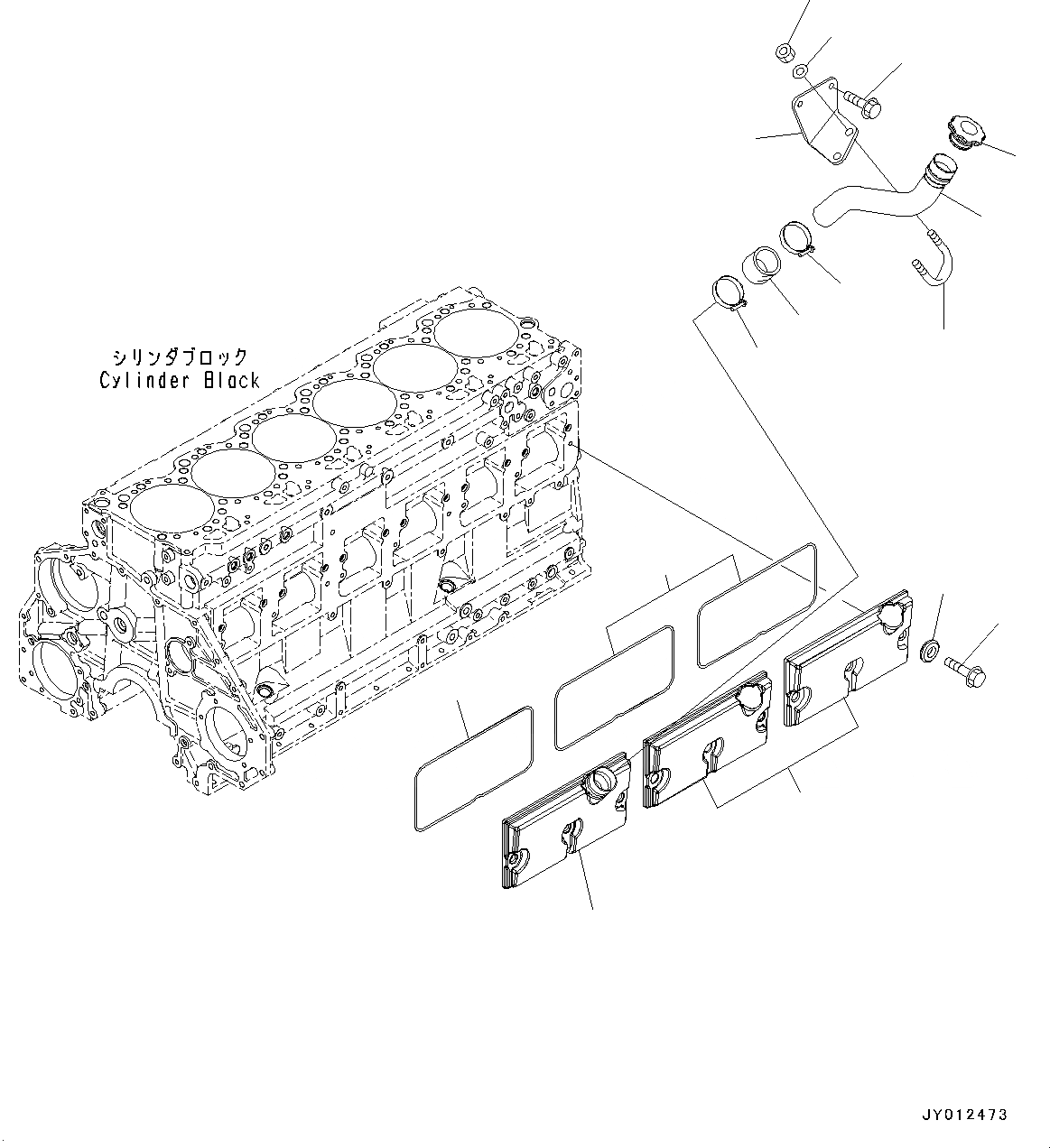 シリンダブロック
Cylinder Block

JY012473