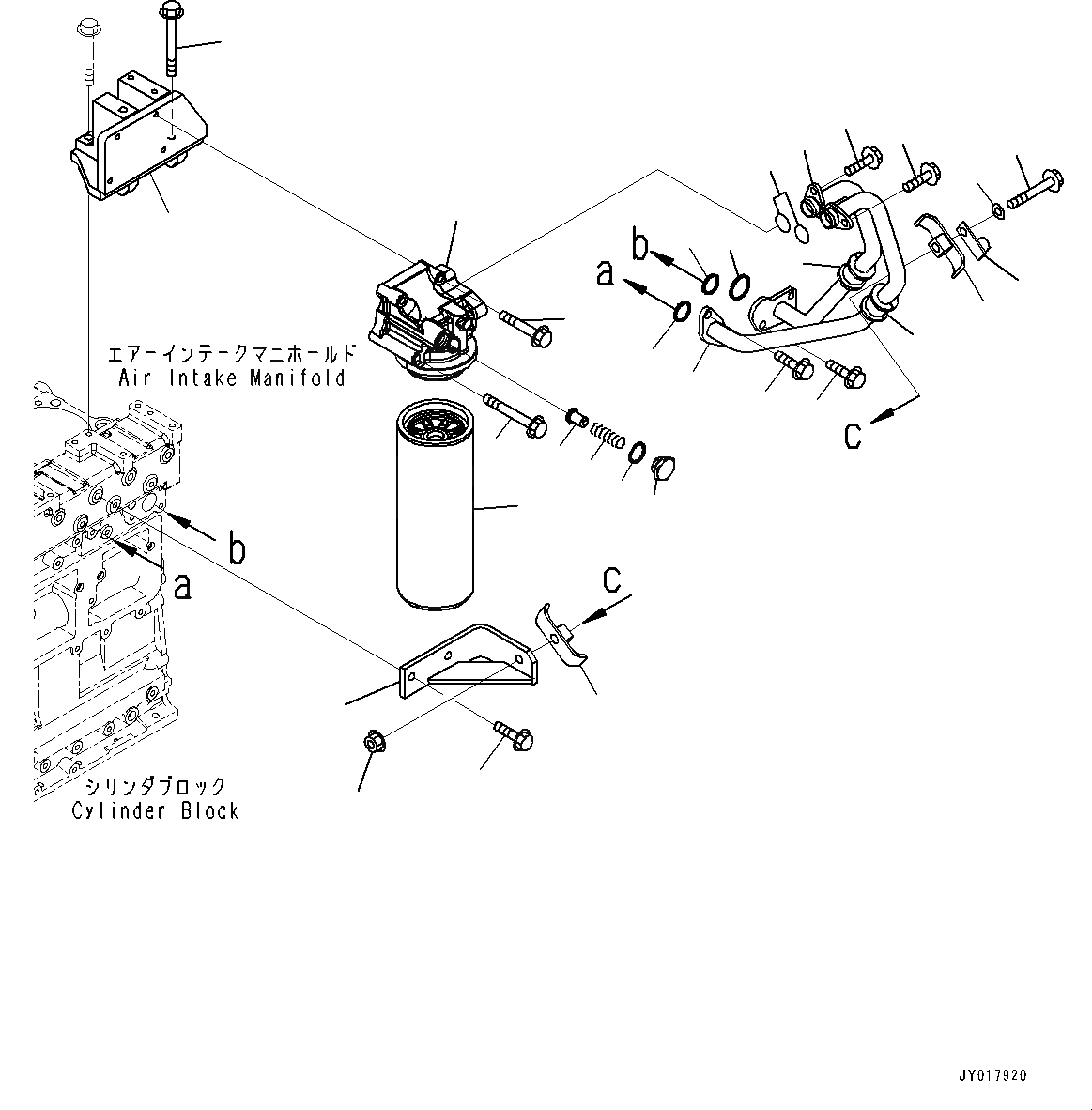 b
a
エアーインテークマニホールド
Air Intake Manifold
c
b
a
c
シリンダブロック
Cylinder Block
JY017920