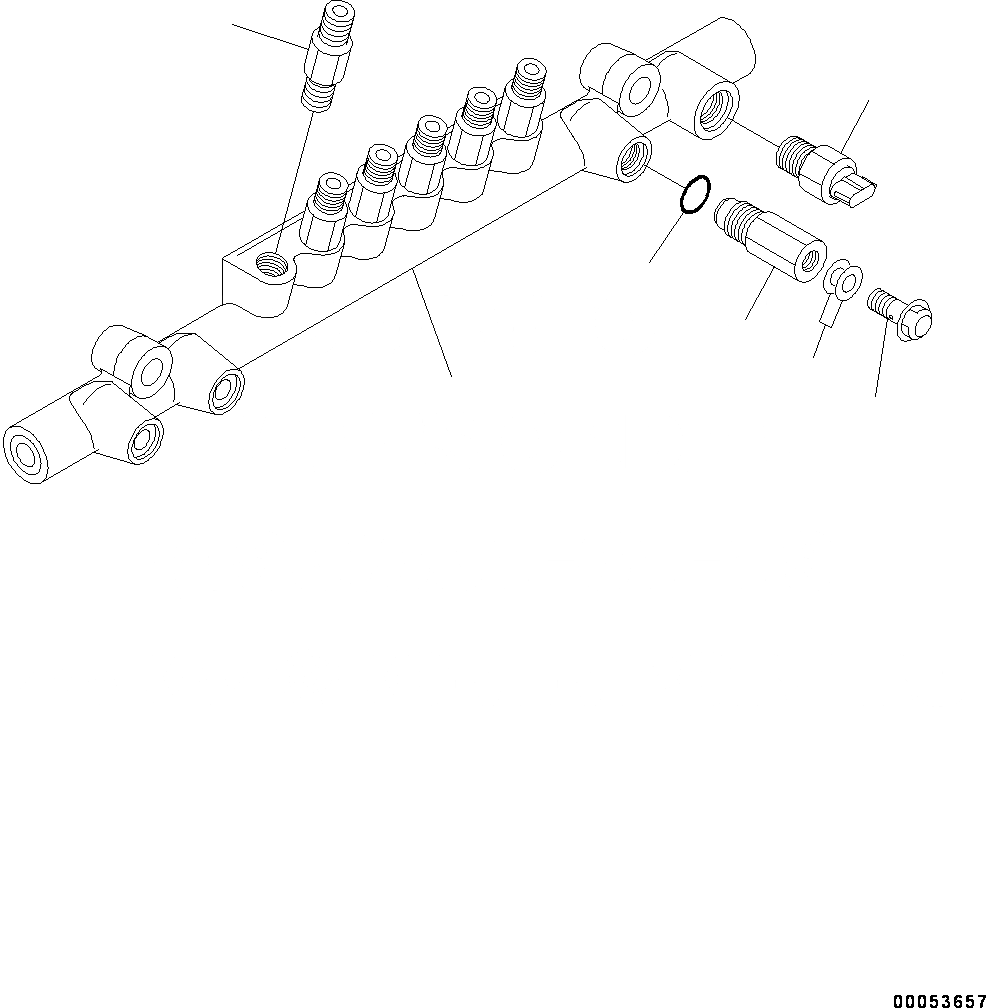 00053657