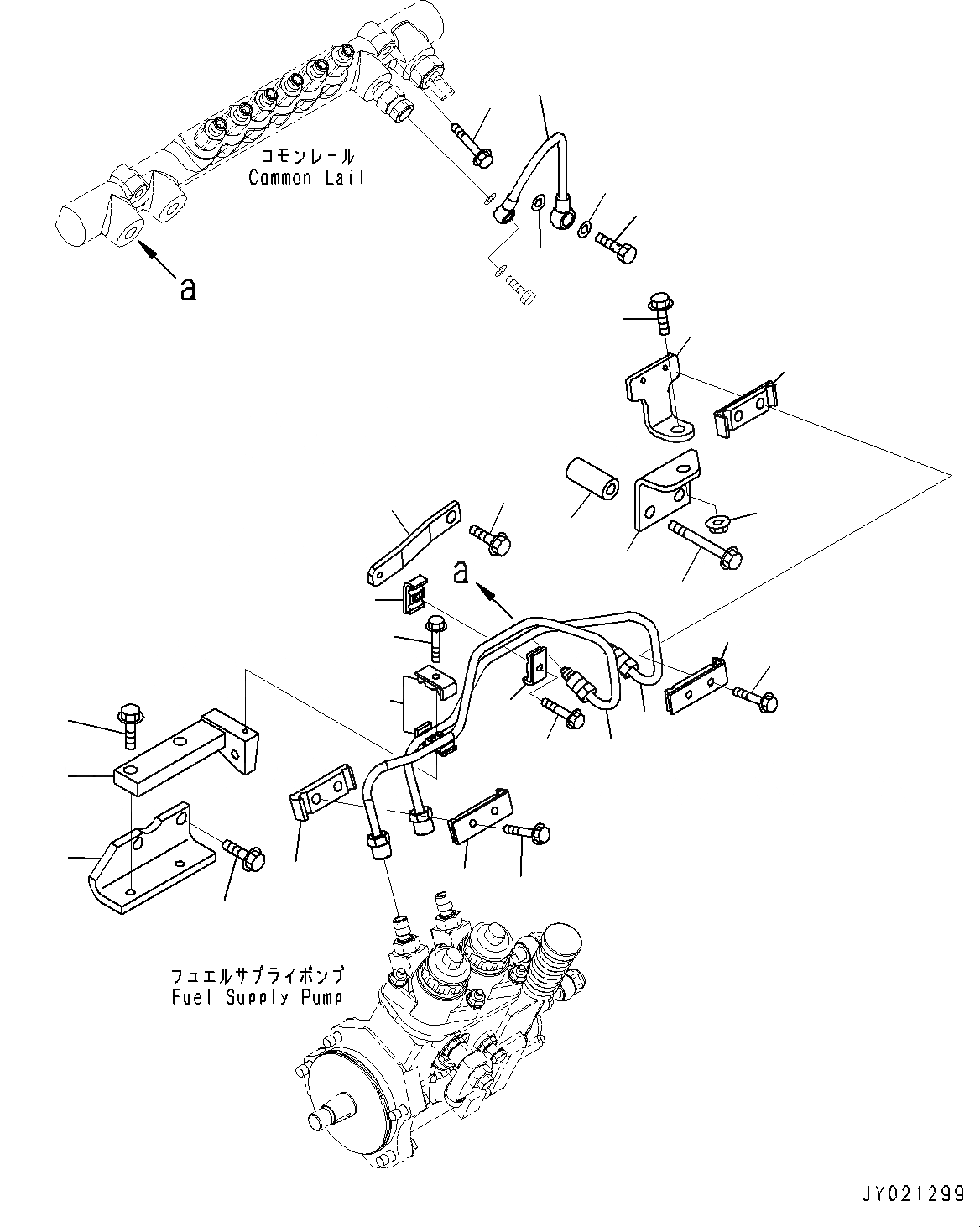 コモンレール
Common Lail

a

a

フュエルサプライポンプ
Fuel Supply Pump

JY021299