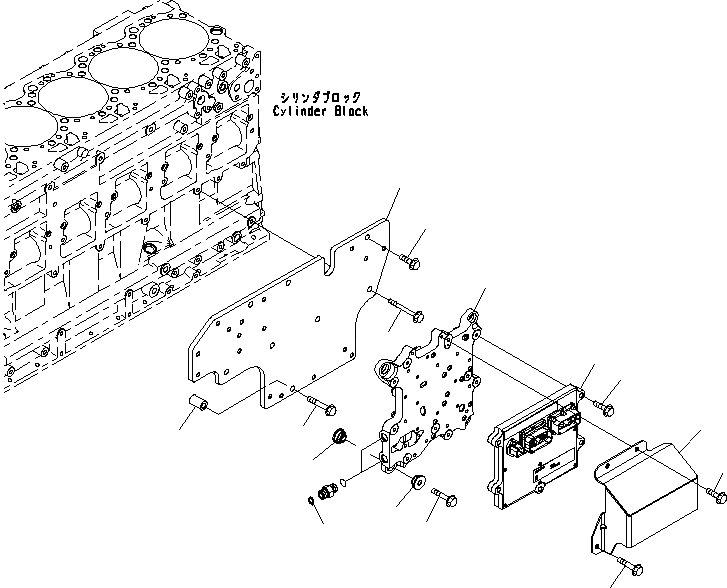 シリンダブロック
Cylinder Block