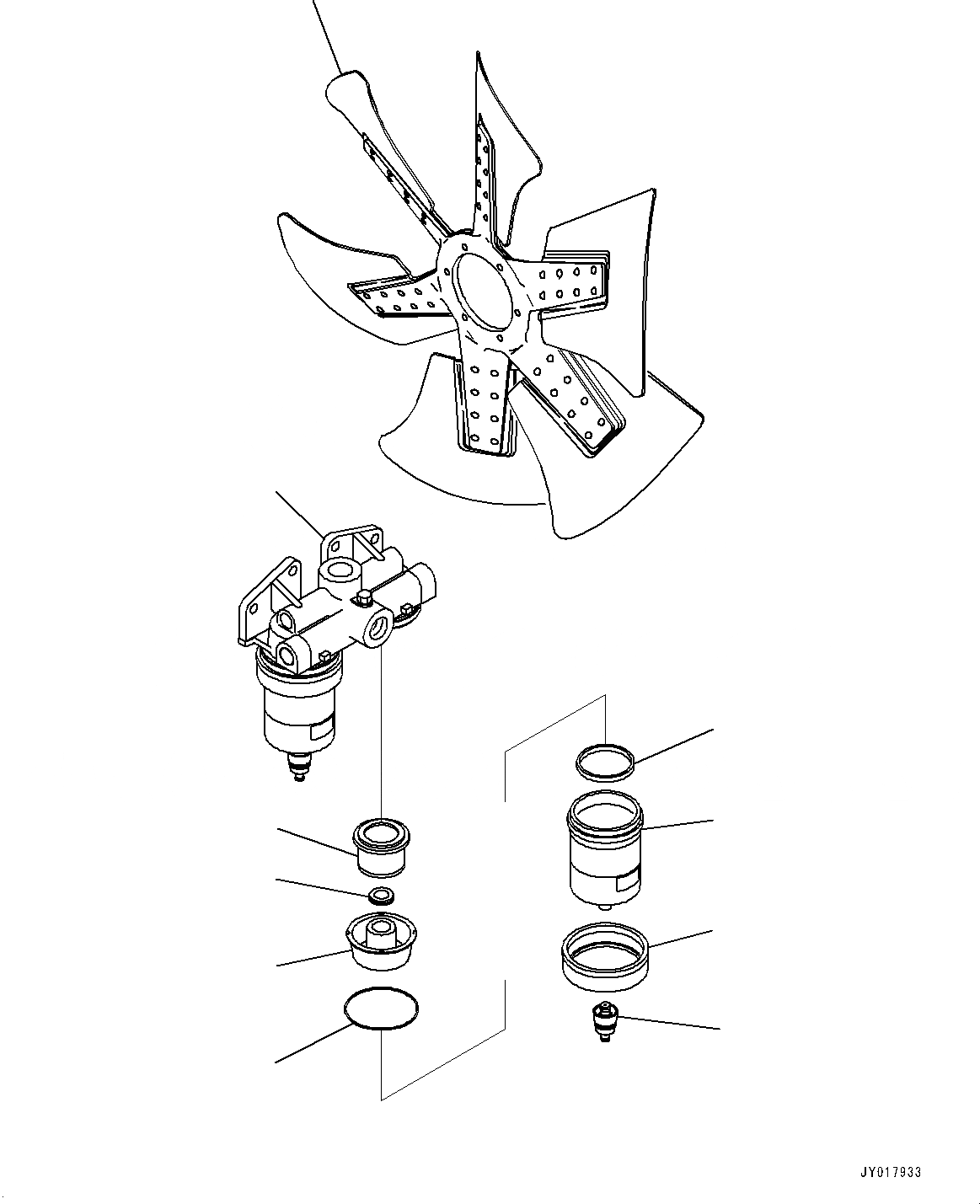 JY017933