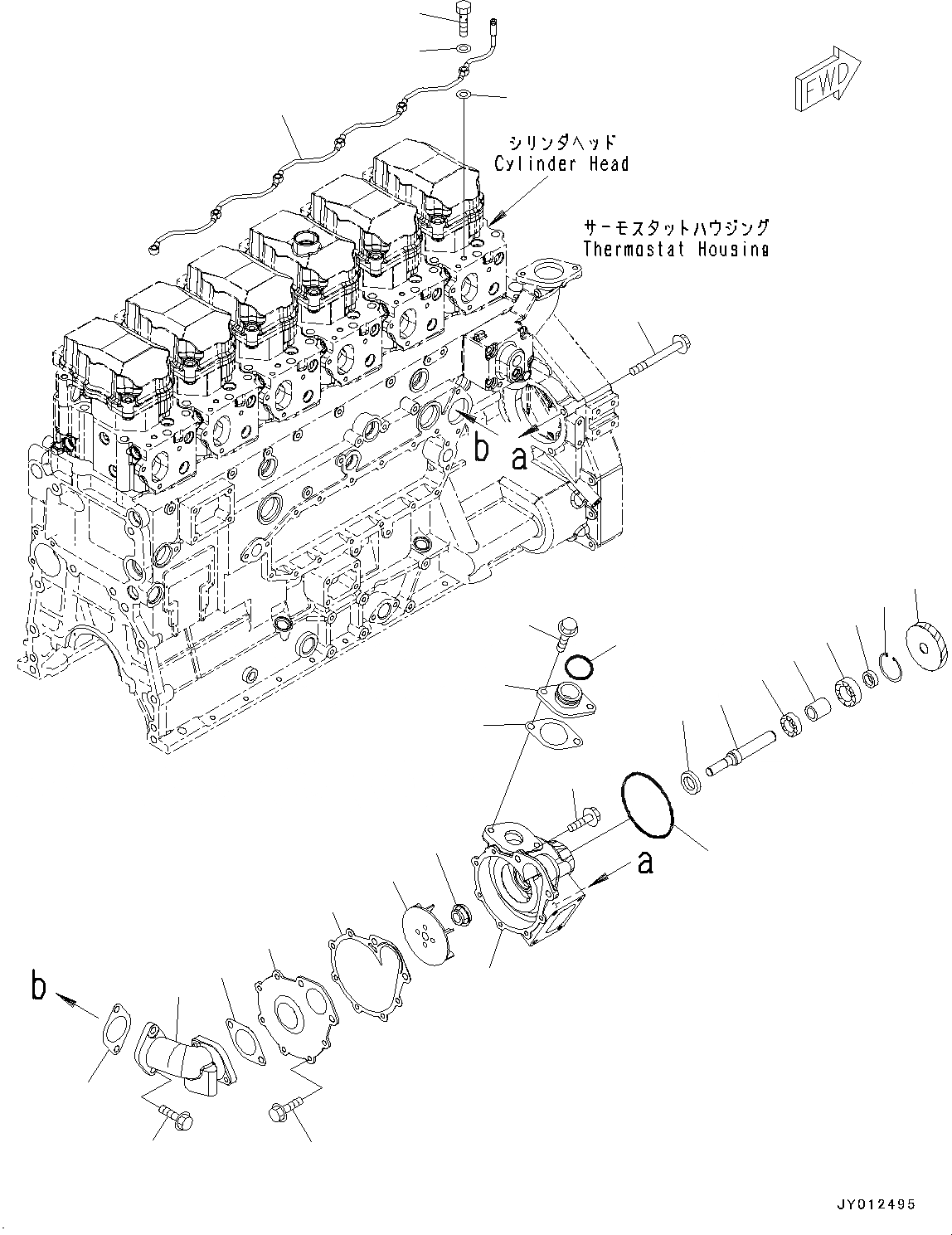 FWD

シリンダヘッド
Cylinder Head

サーモスタットハウジング
Thermostat Housing

b
a

a

b

JY012495