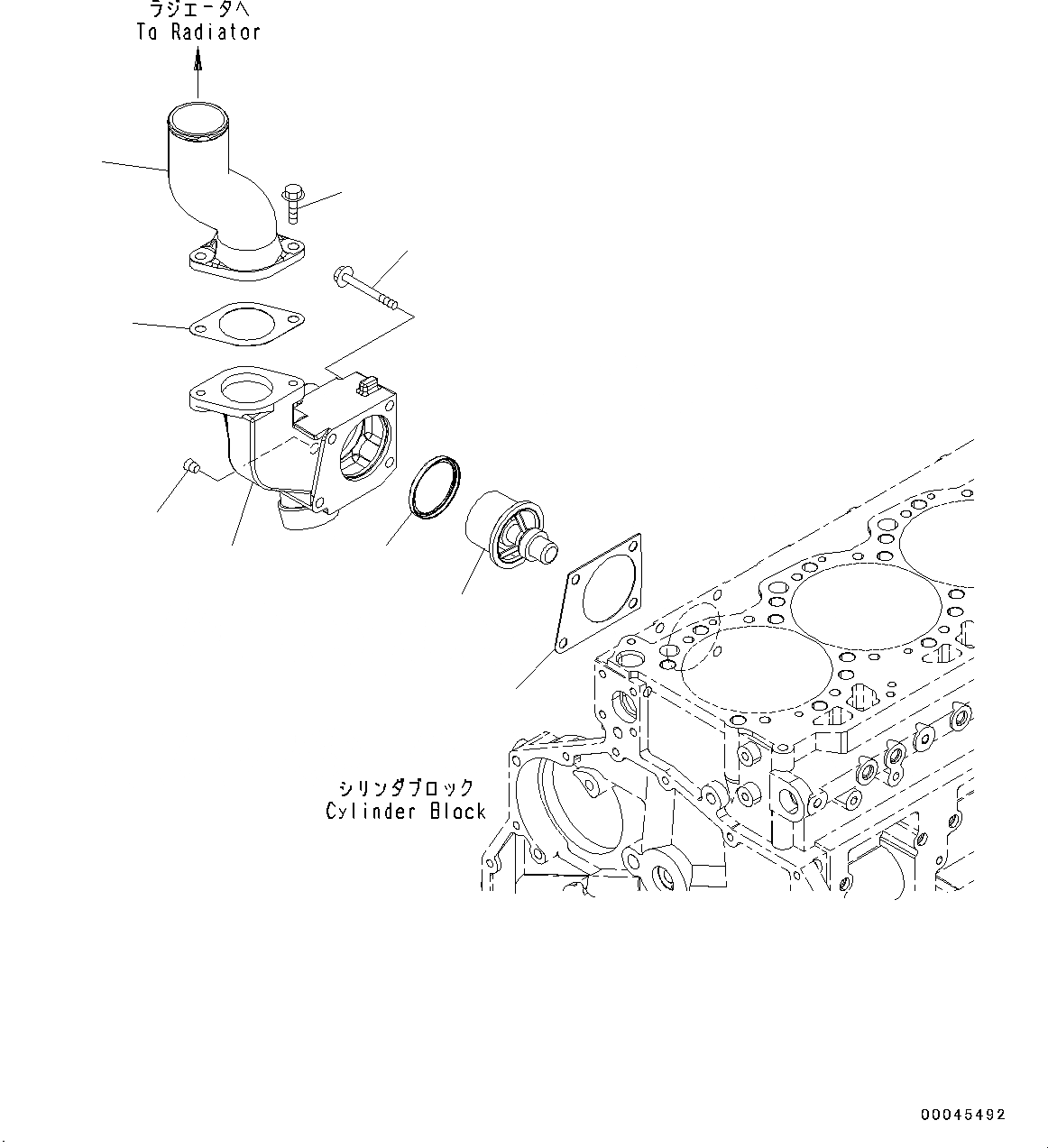 ラジエータへ
To Radiator

シリンダブロック
Cylinder Block

00045492