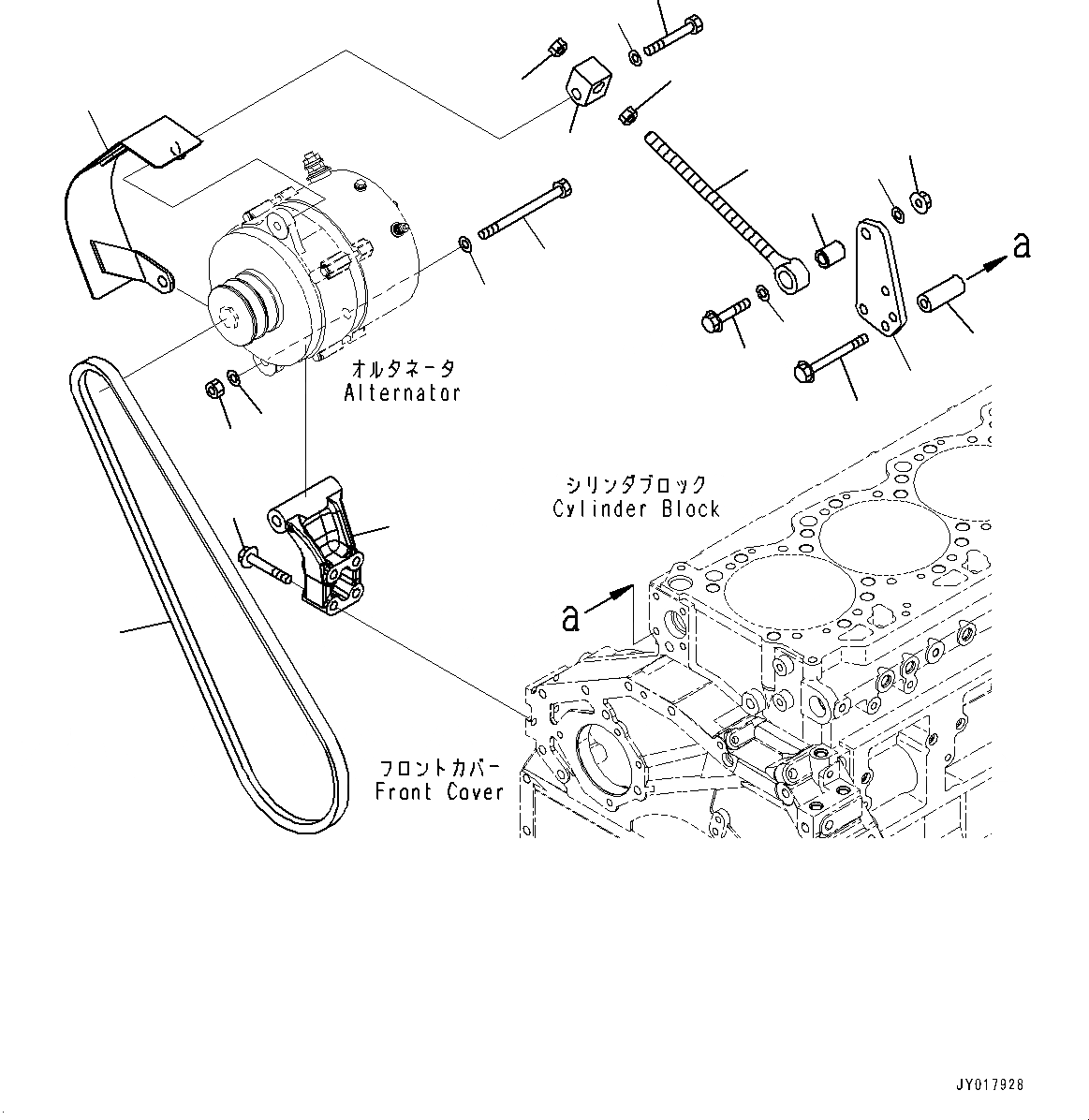 a

オルタネータ
Alternator

シリンダブロック
Cylinder Block

a

フロントカバー
Front Cover

JY017928