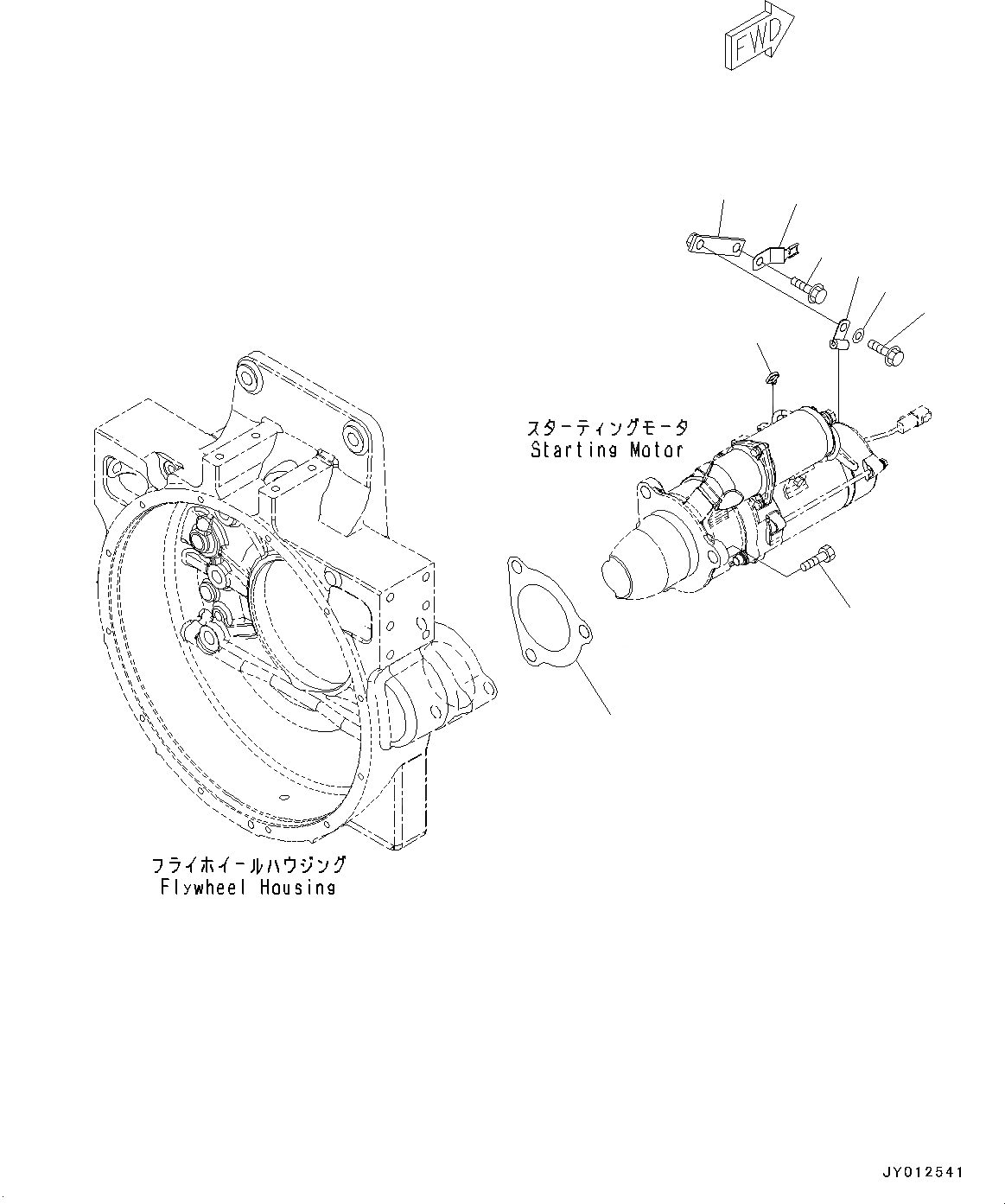 FWD

スターティングモータ
Starting Motor

フライホイールハウジング
Flywheel Housing

JY012541