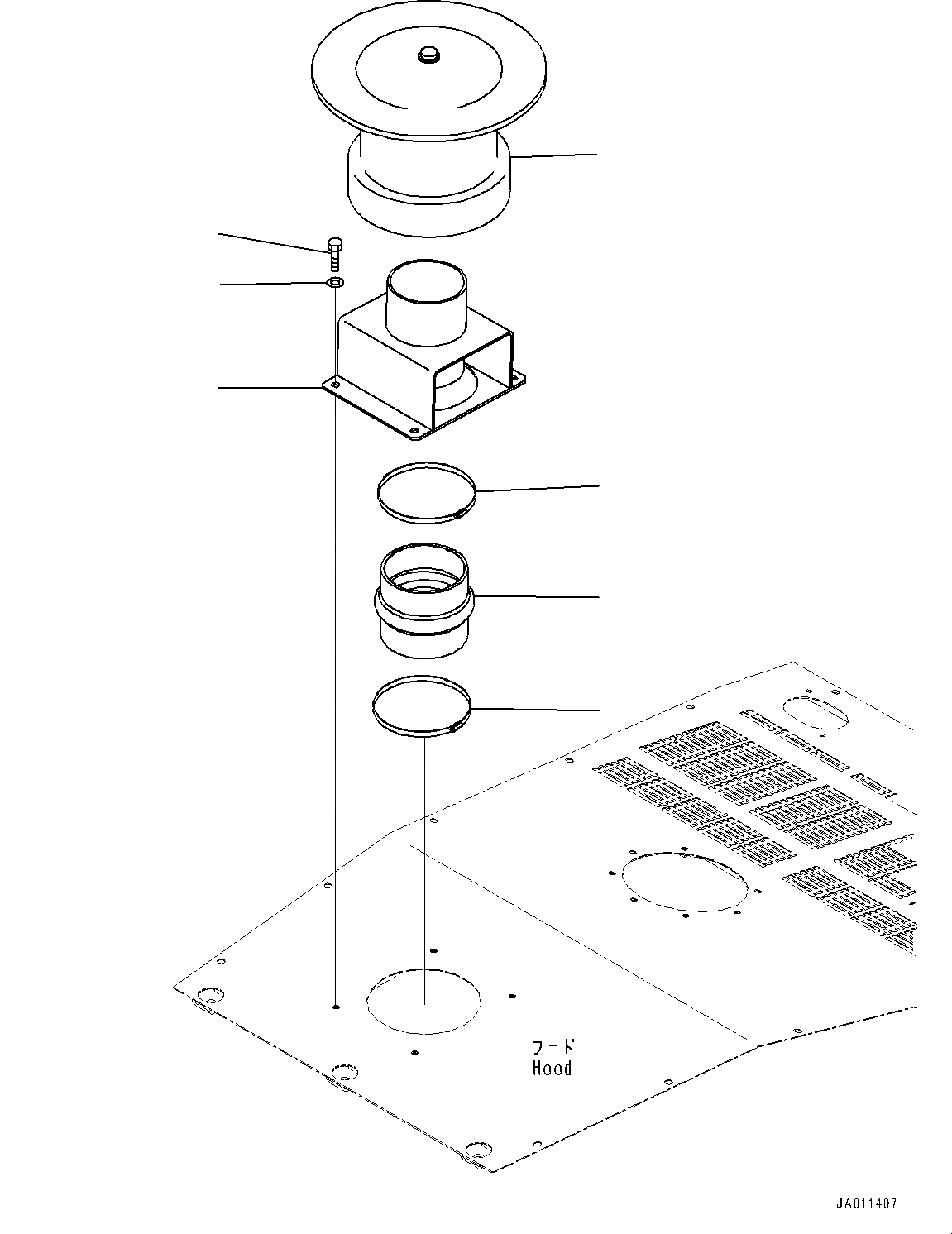 フード
Hood

JA011407