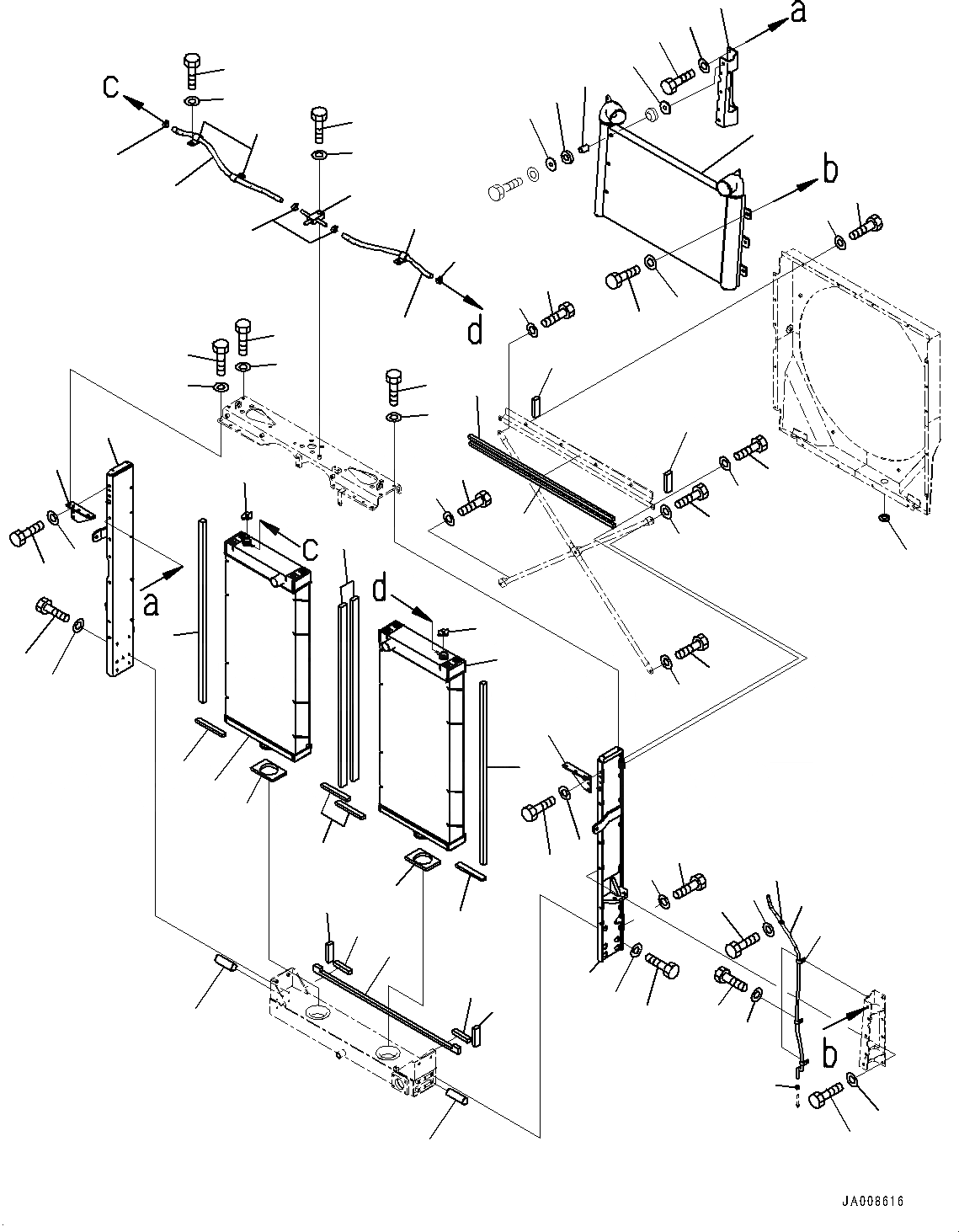 a
c
b
d
c
a
d
b
JA008616