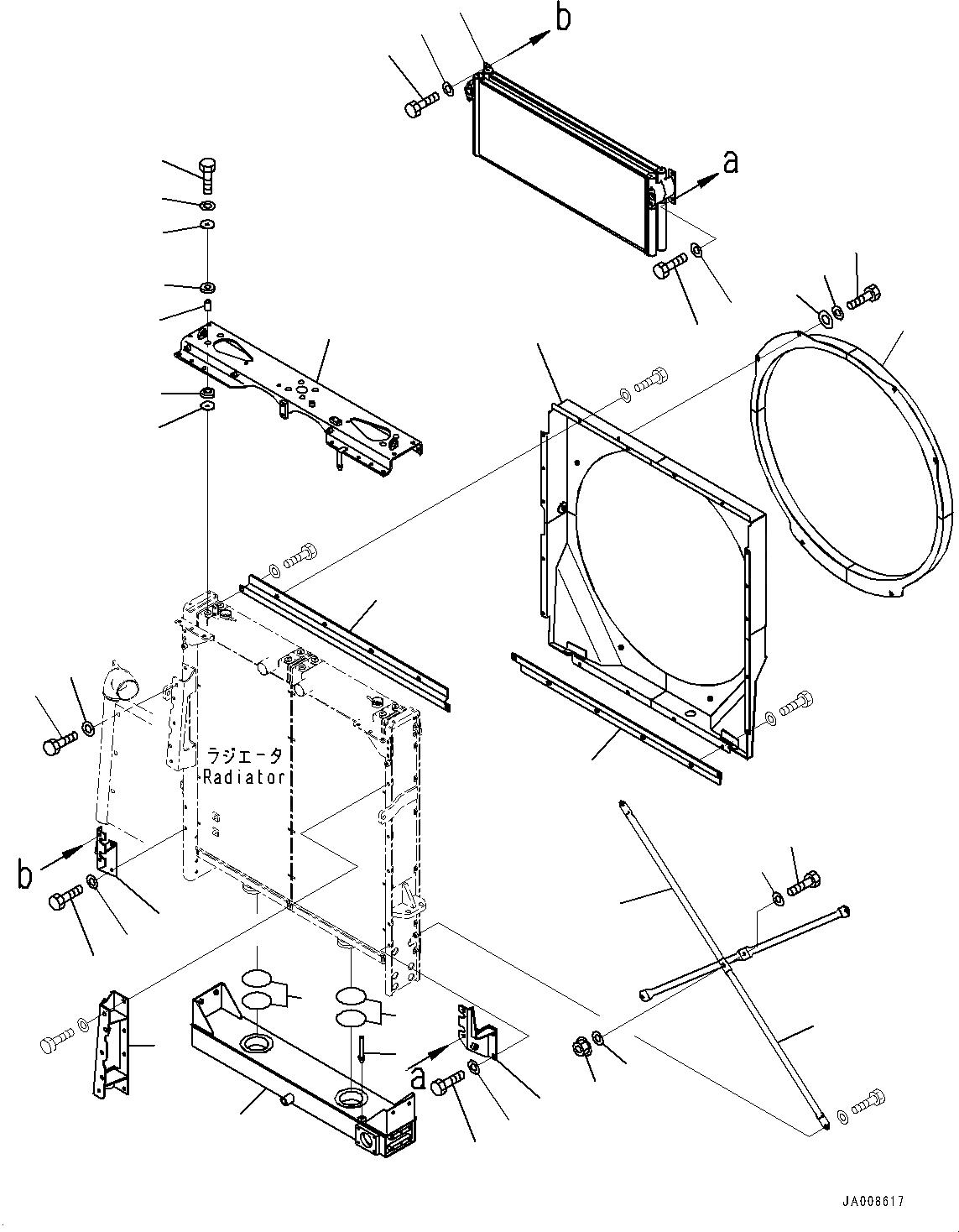 b
a
ラジエータ
Radiator
b
a
JA008617