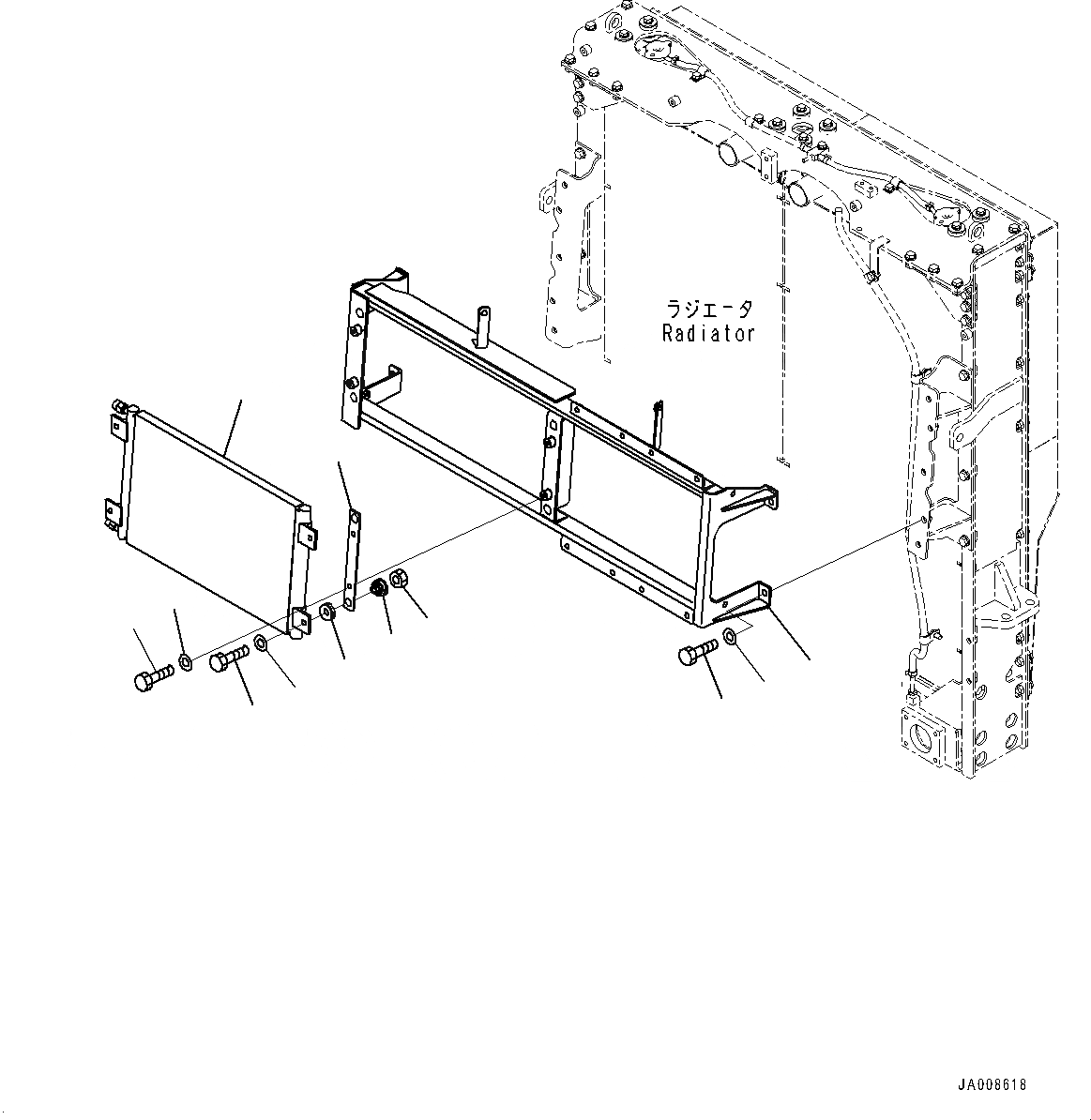 ラジエータ
Radiator

JA008618