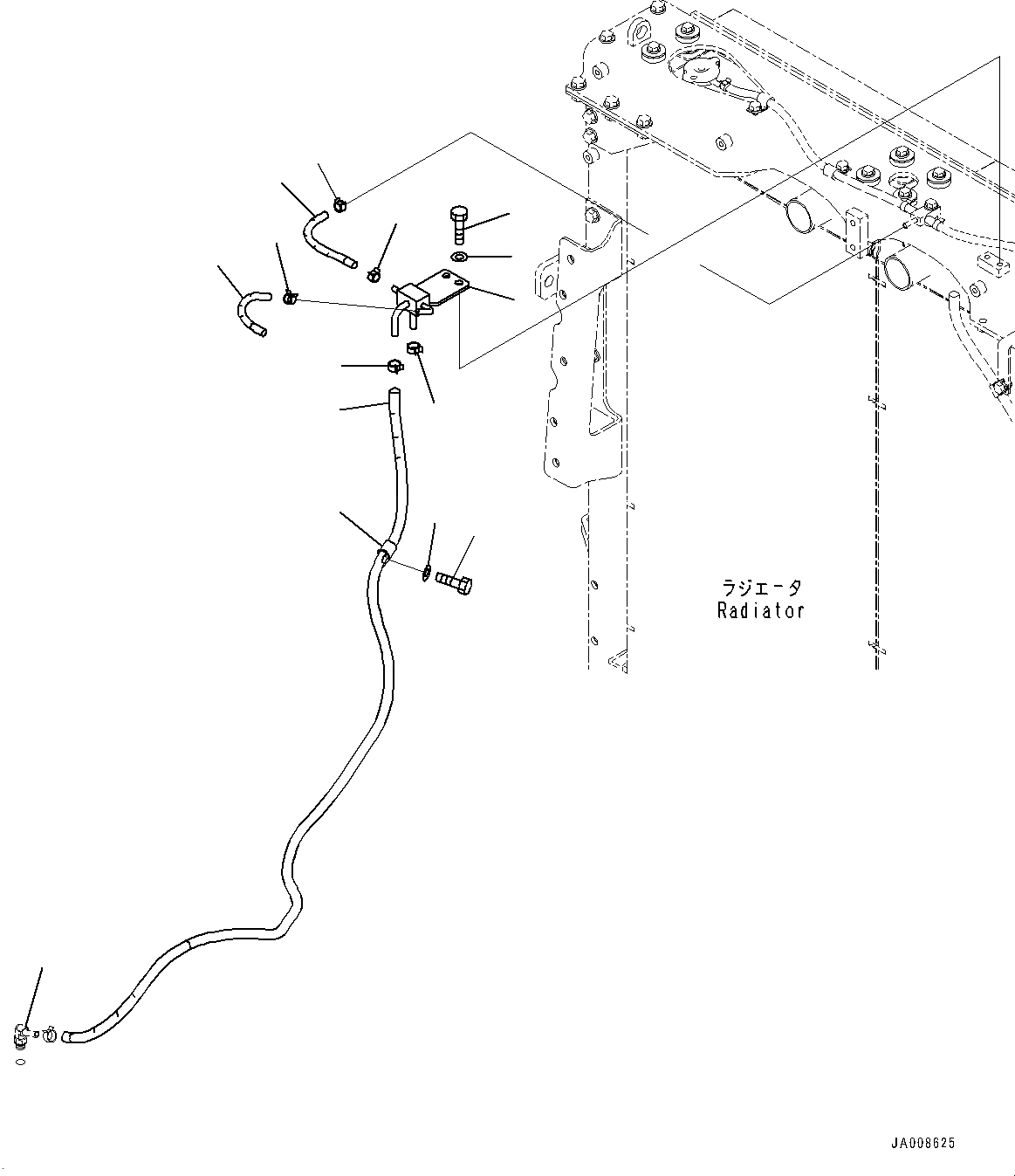 ラジエータ
Radiator

JA008625