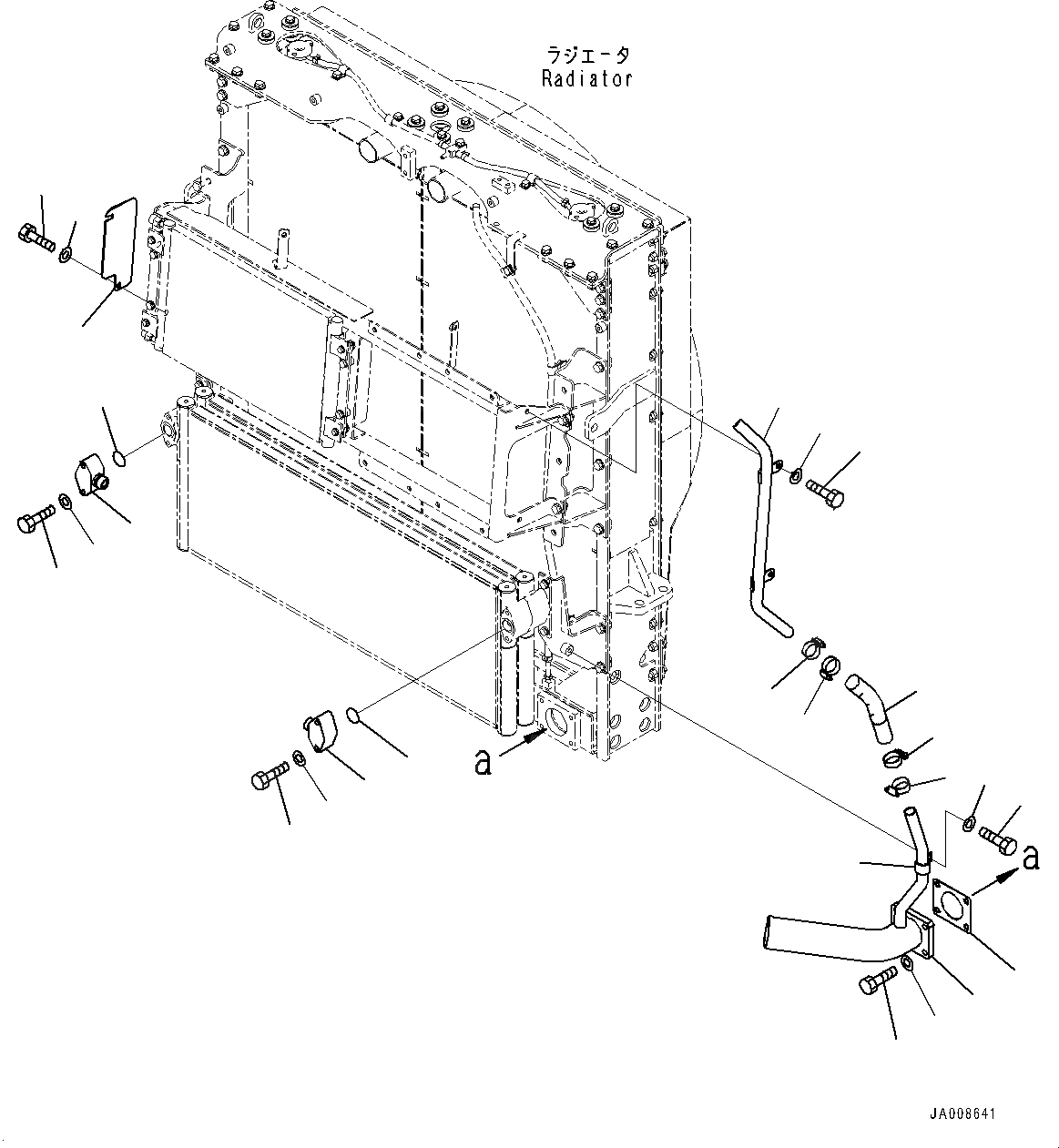 ラジエータ
Radiator

a

a

JA008641