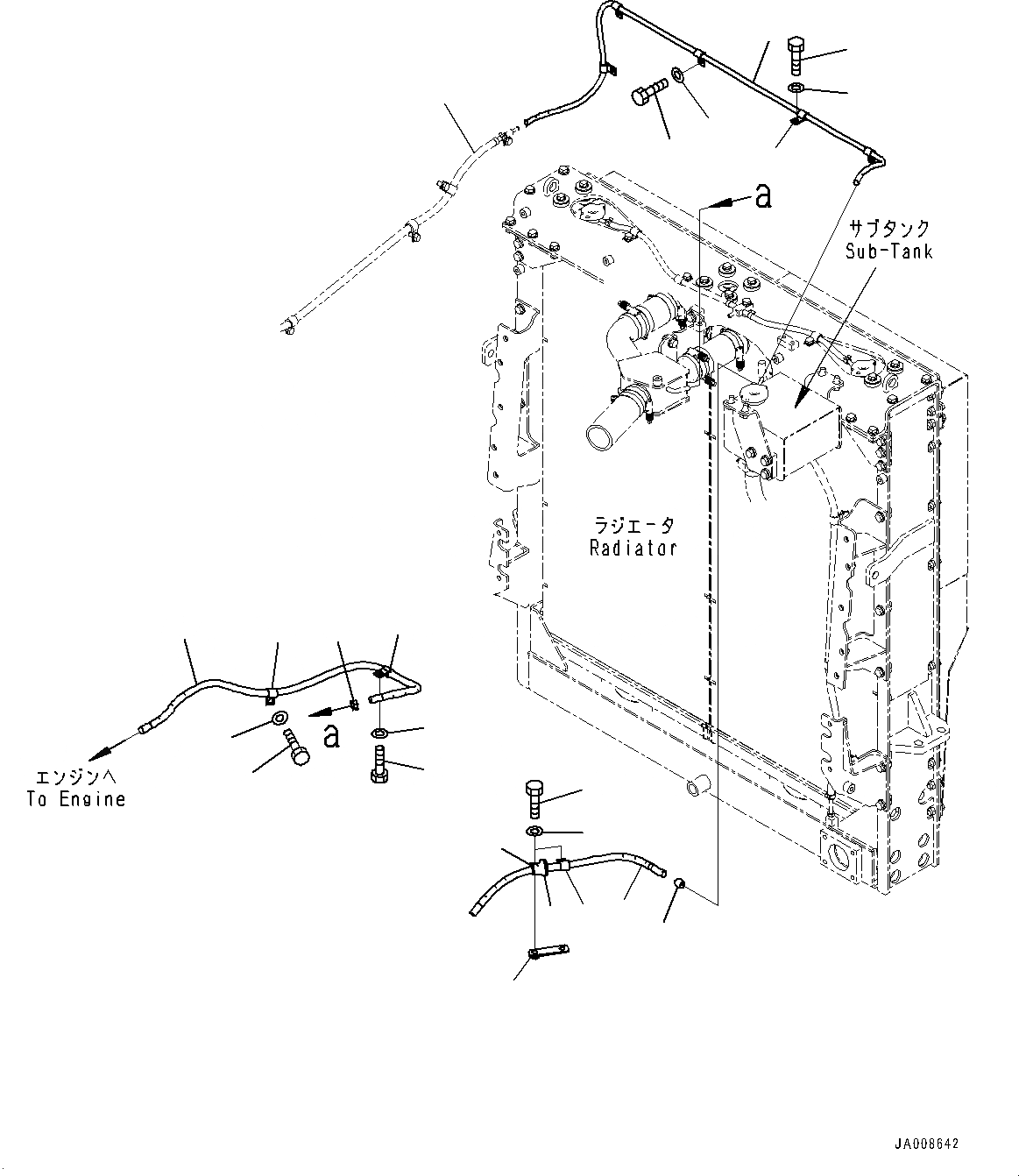 a

サブタンク
Sub-Tank

ラジエータ
Radiator

a

エンジンへ
To Engine

JA008642