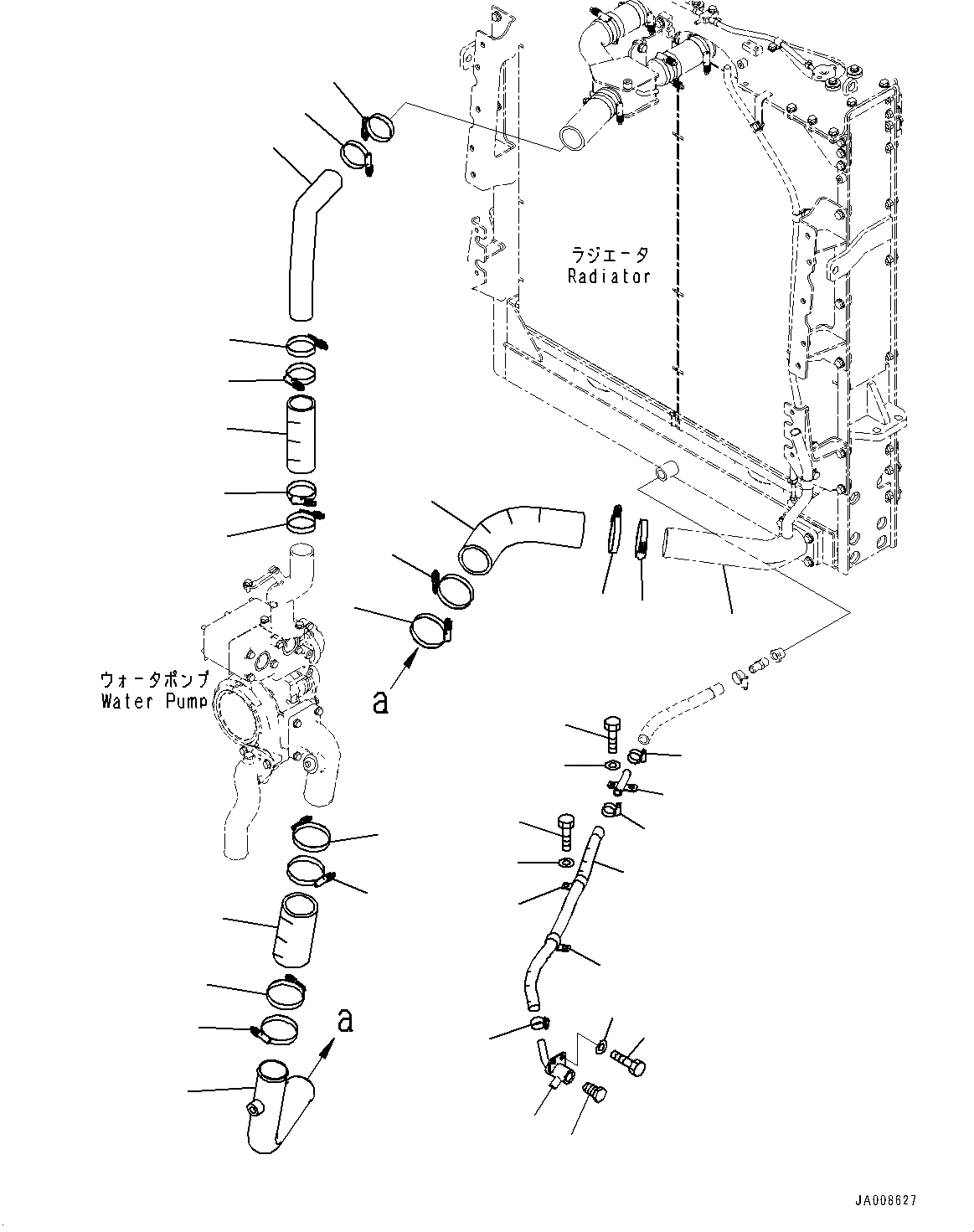 ラジエータ
Radiator

ウォータポンプ
Water Pump

a

a

JA008627