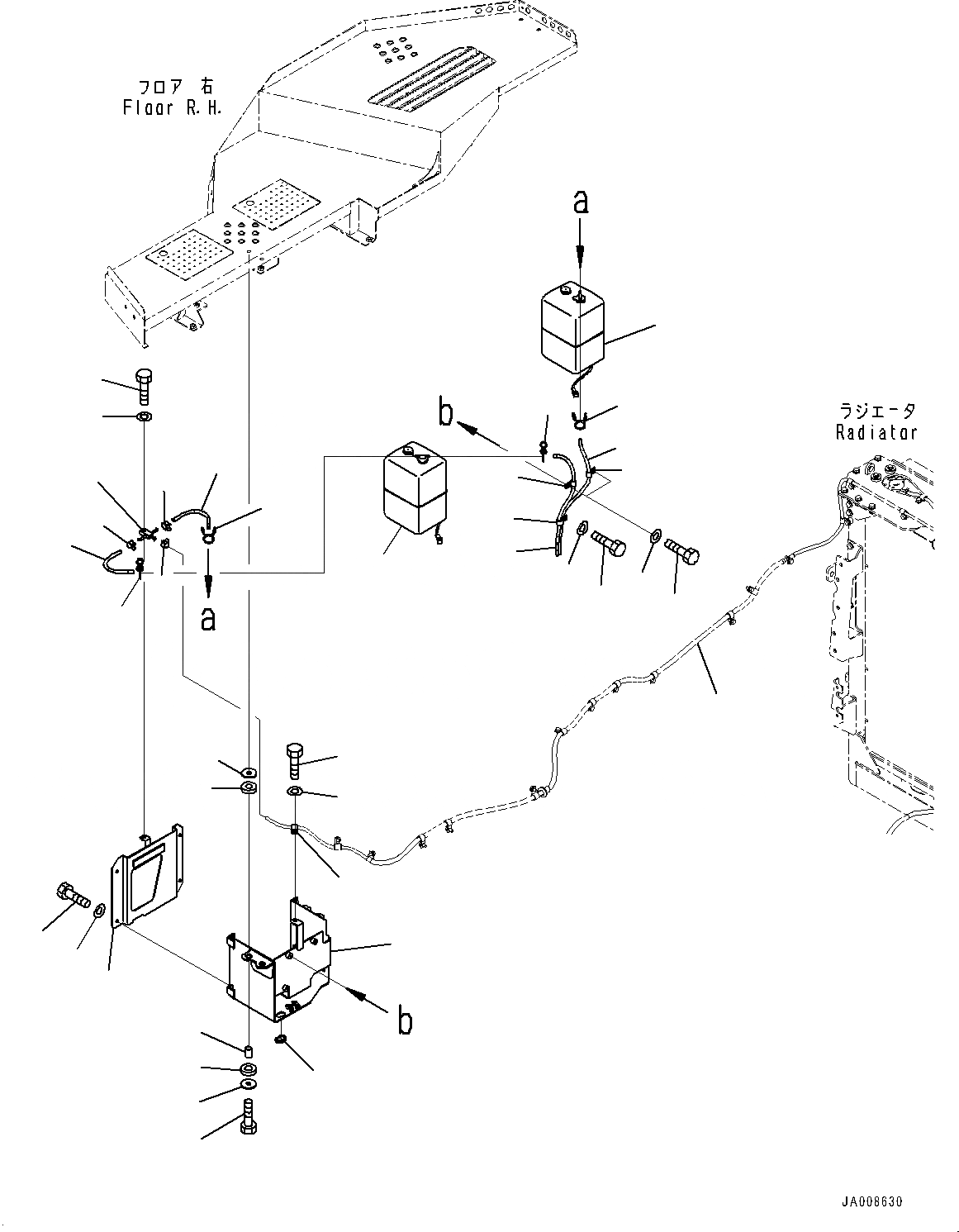 フロア 右
Floor R.H.

a

b

ラジエータ
Radiator

a

b

JA008630