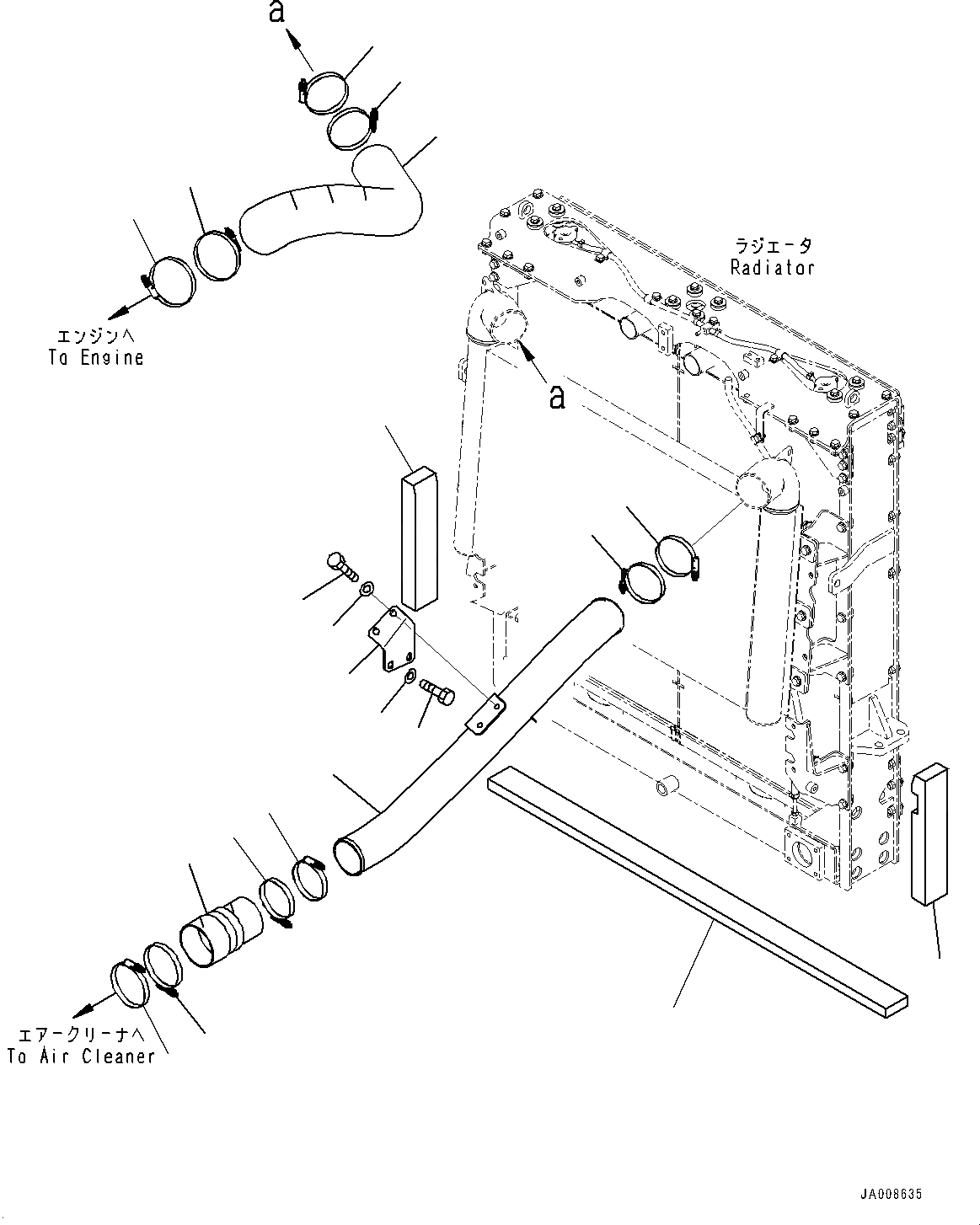 a

ラジエータ
Radiator

エンジンへ
To Engine

a

エアークリーナへ
To Air Cleaner

JA008635