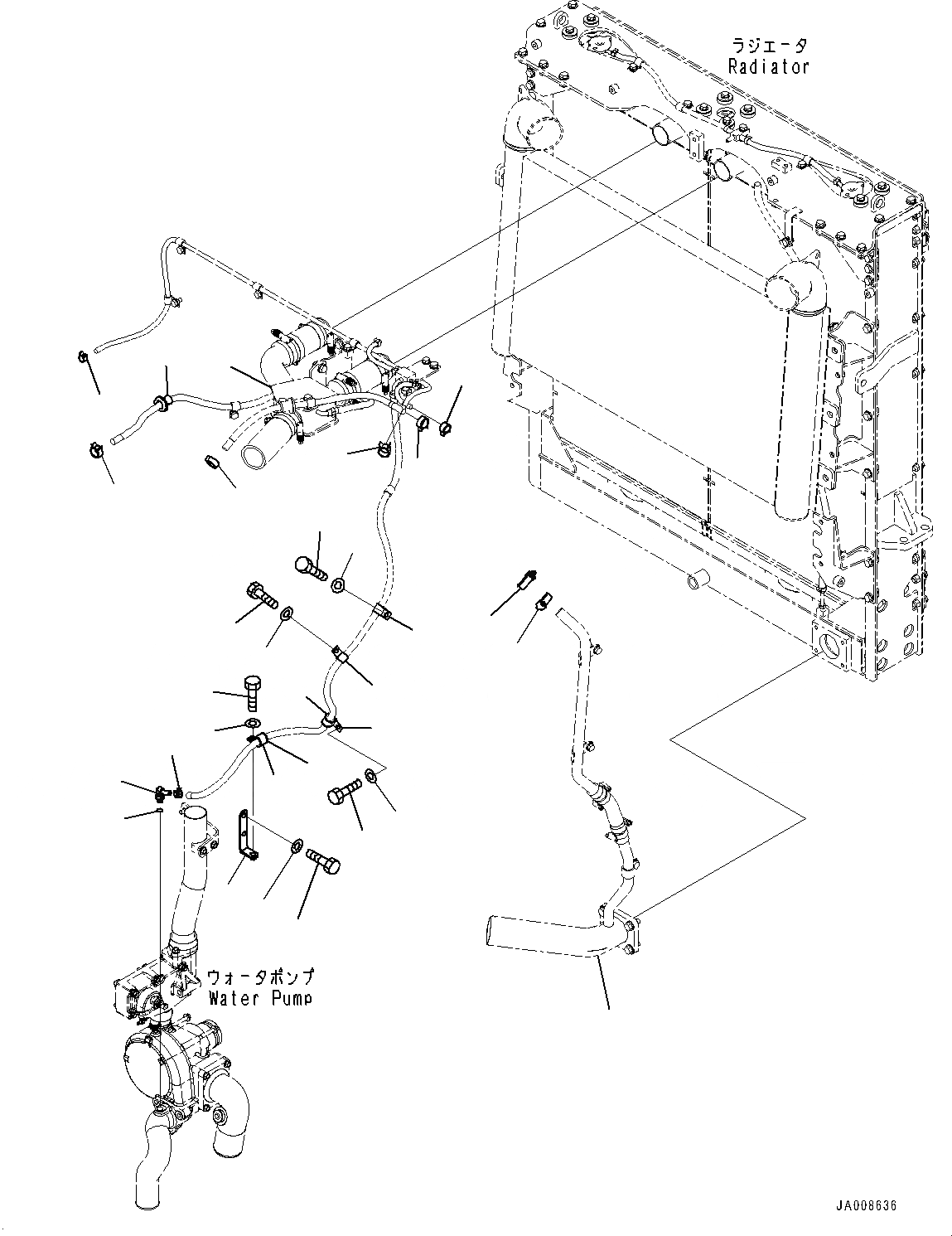 ラジエータ
Radiator

ウォータポンプ
Water Pump

JA008636