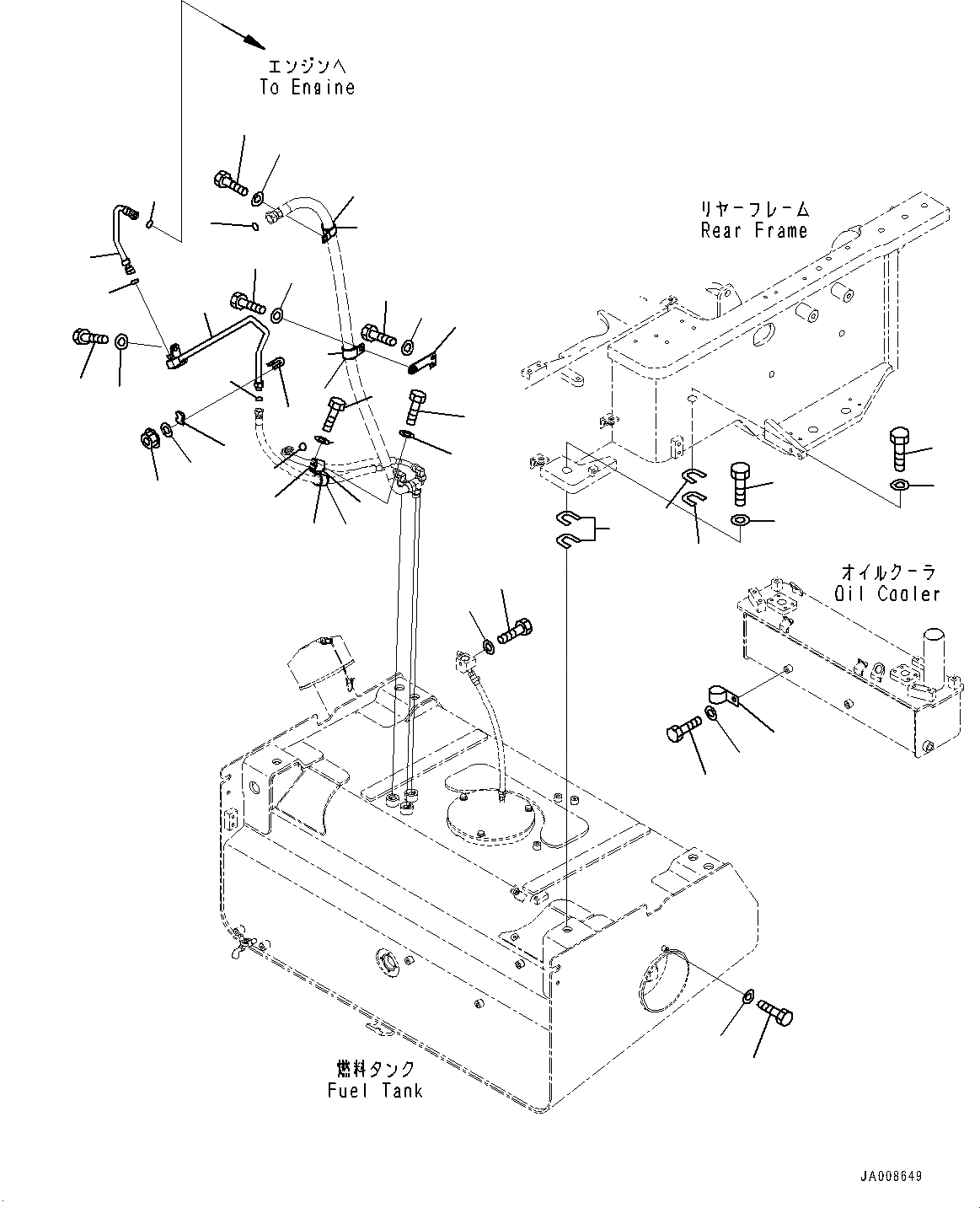 エンジンへ
To Engine

リヤーフレーム
Rear Frame

オイルクーラ
Oil Cooler

燃料タンク
Fuel Tank

JA008649