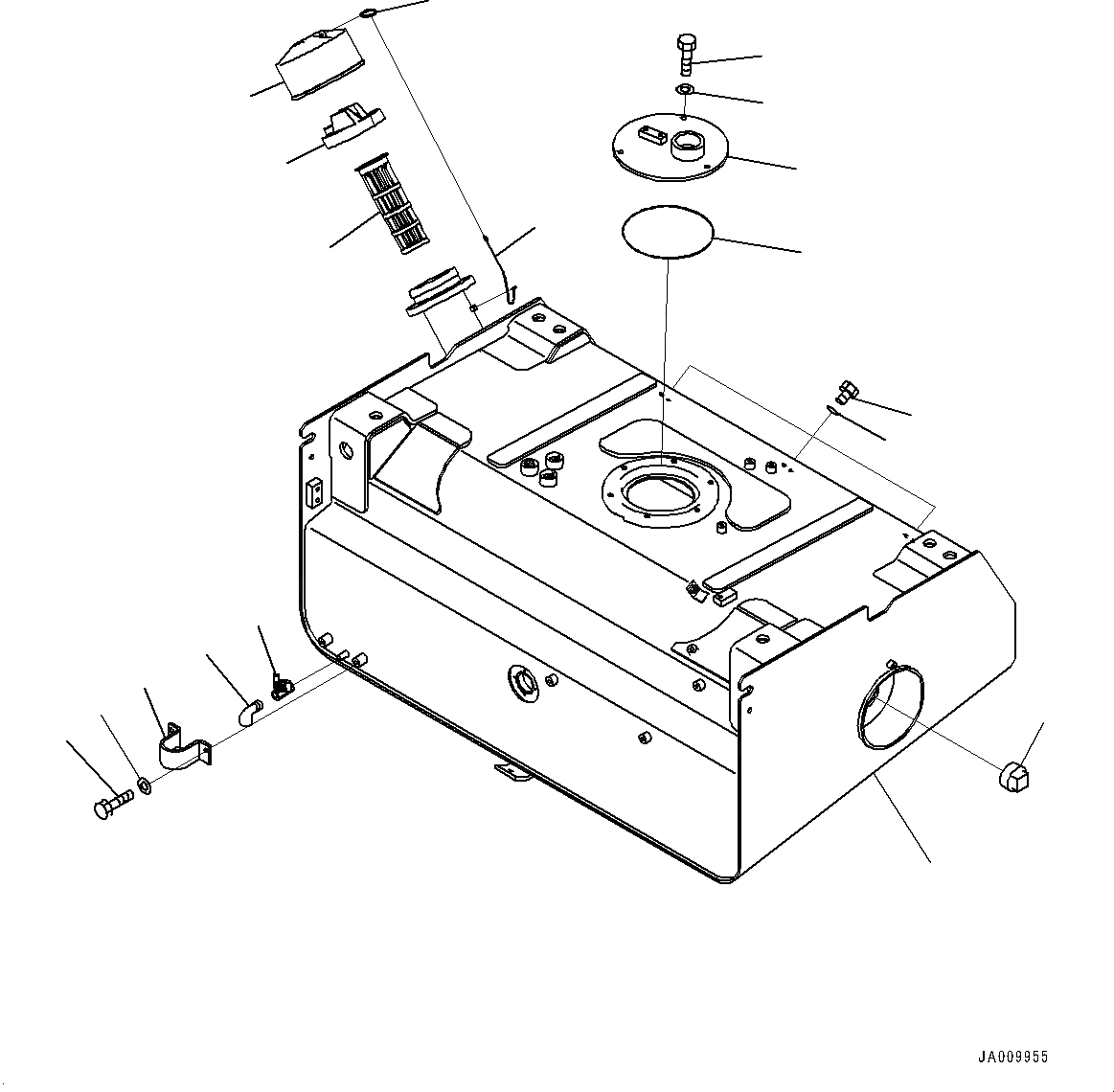 JA009955