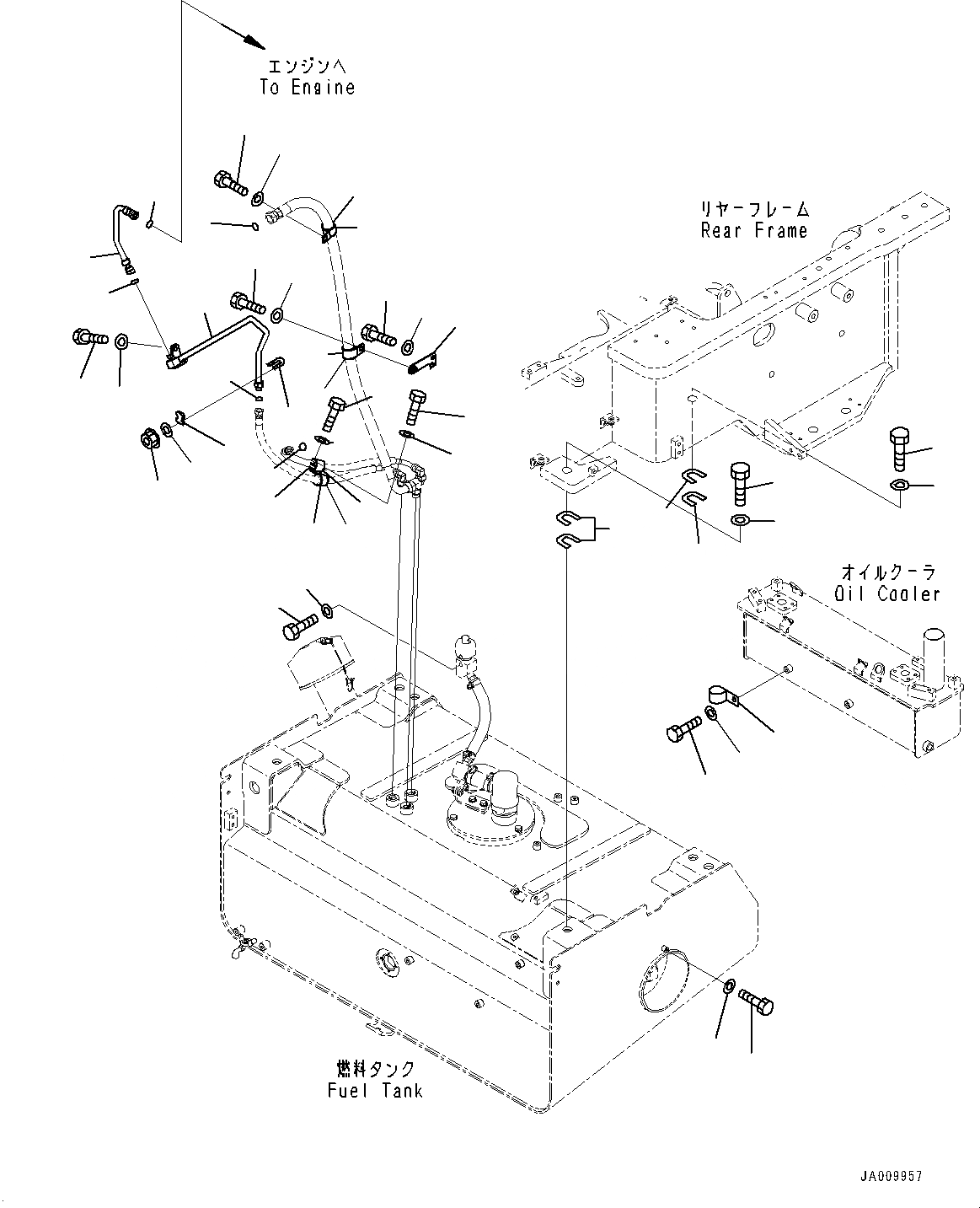 エンジンへ
To Engine

リヤーフレーム
Rear Frame

オイルクーラ
Oil Cooler

燃料タンク
Fuel Tank

JA009957