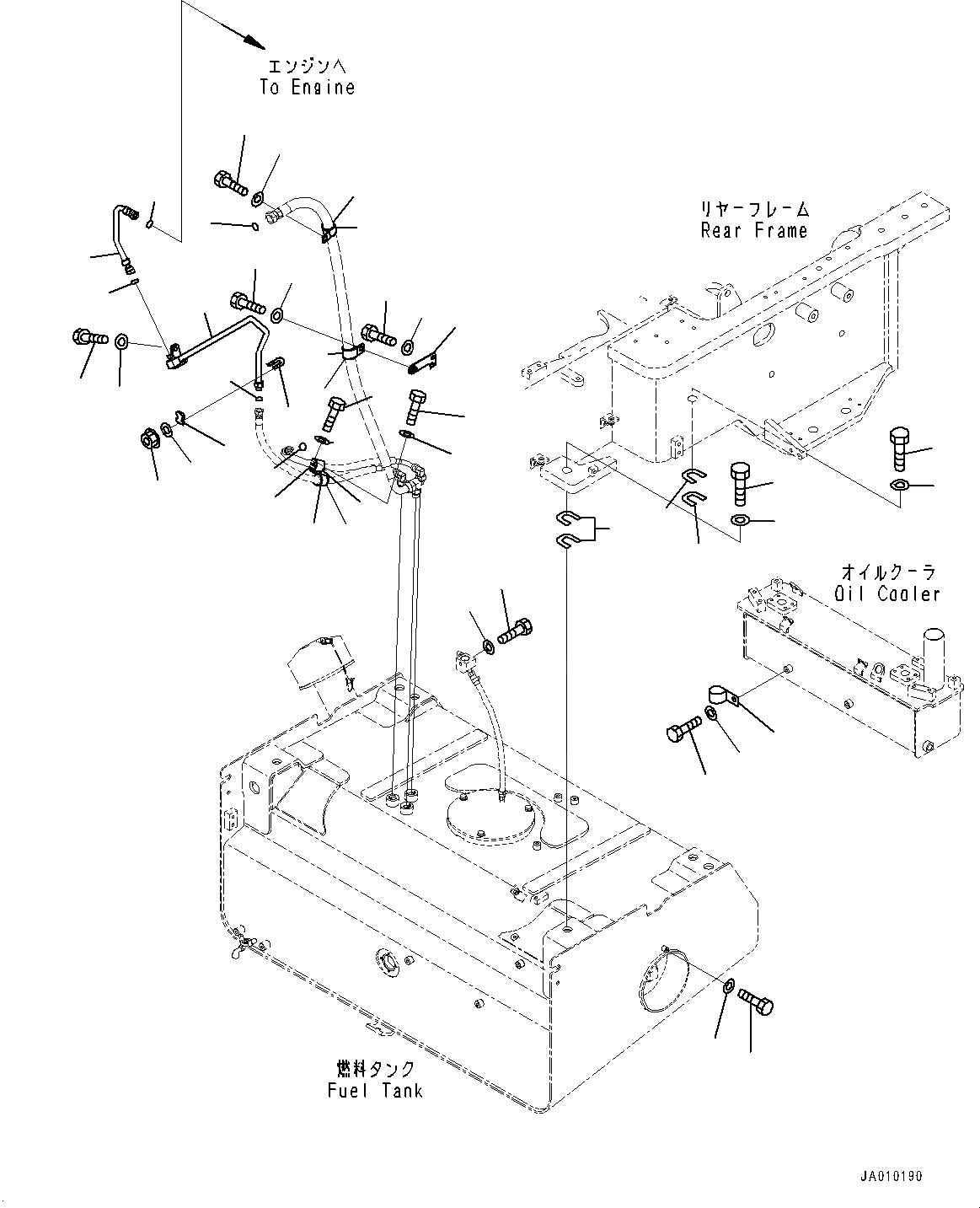 エンジンへ
To Engine

リヤーフレーム
Rear Frame

オイルクーラ
Oil Cooler

燃料タンク
Fuel Tank

JA010190