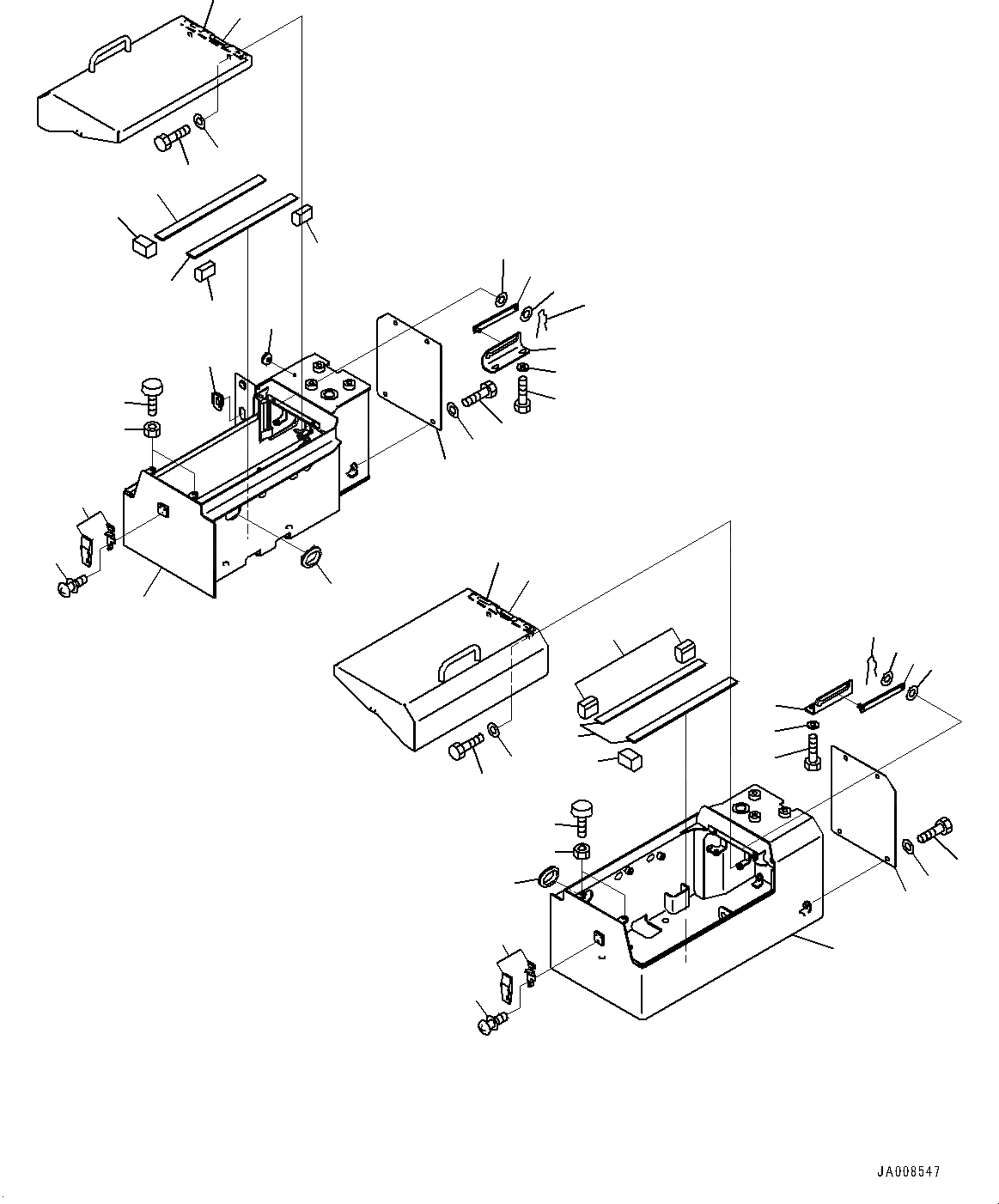 JA008547