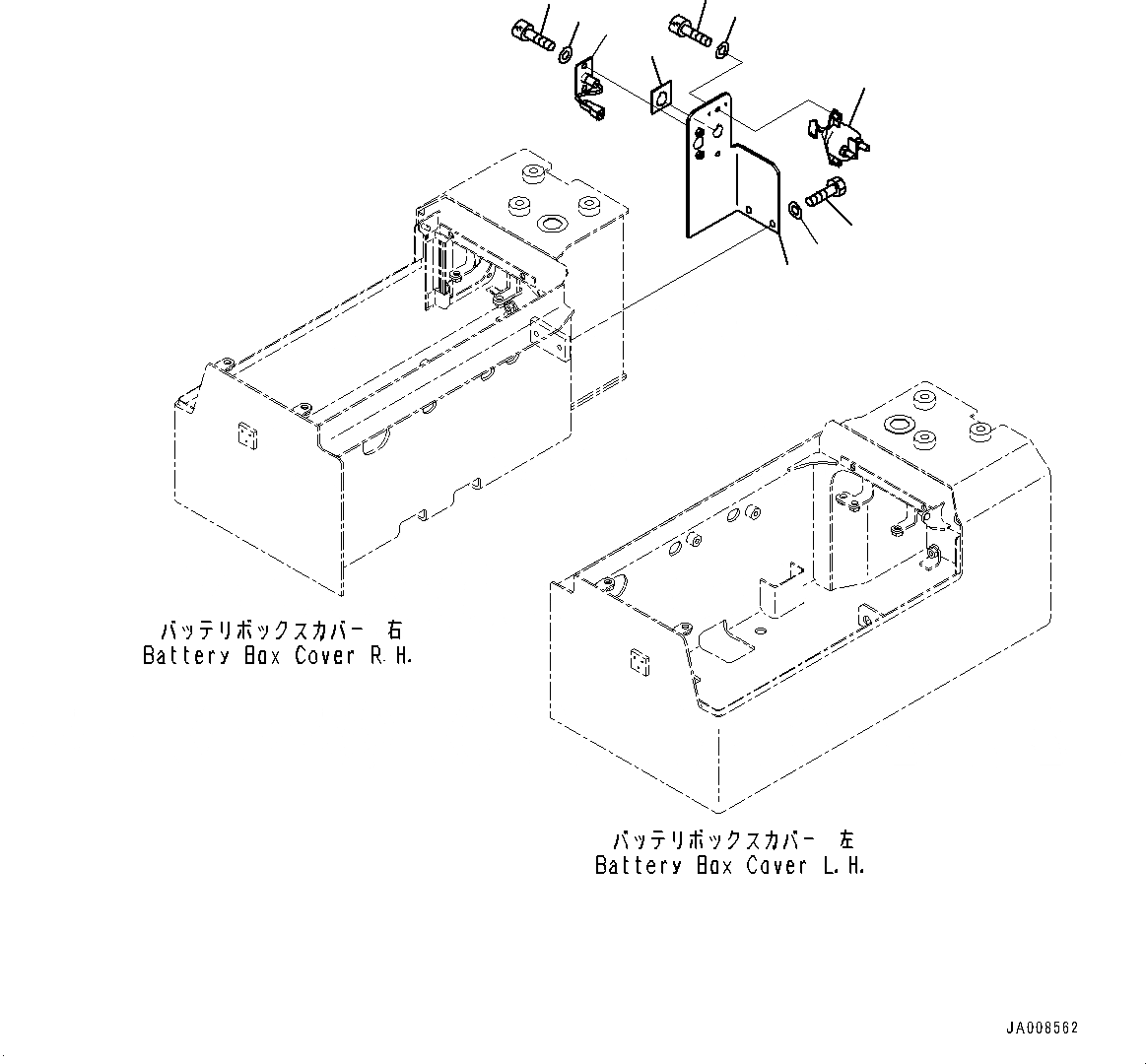 バッテリボックスカバー 右
Battery Box Cover R.H.

バッテリボックスカバー 左
Battery Box Cover L.H.

JA008562