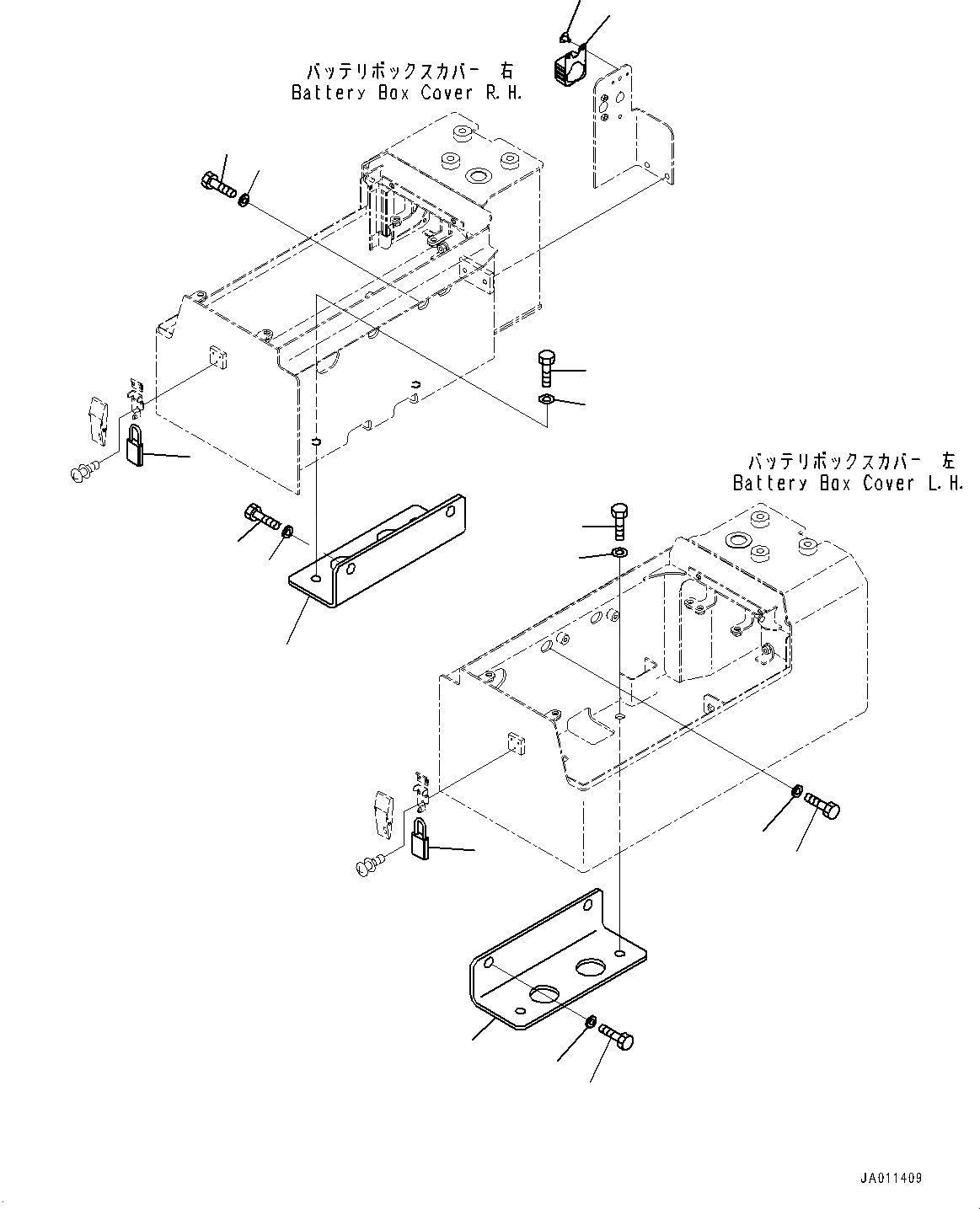 バッテリボックスカバー 右
Battery Box Cover R.H.

バッテリボックスカバー 左
Battery Box Cover L.H.

JA011409