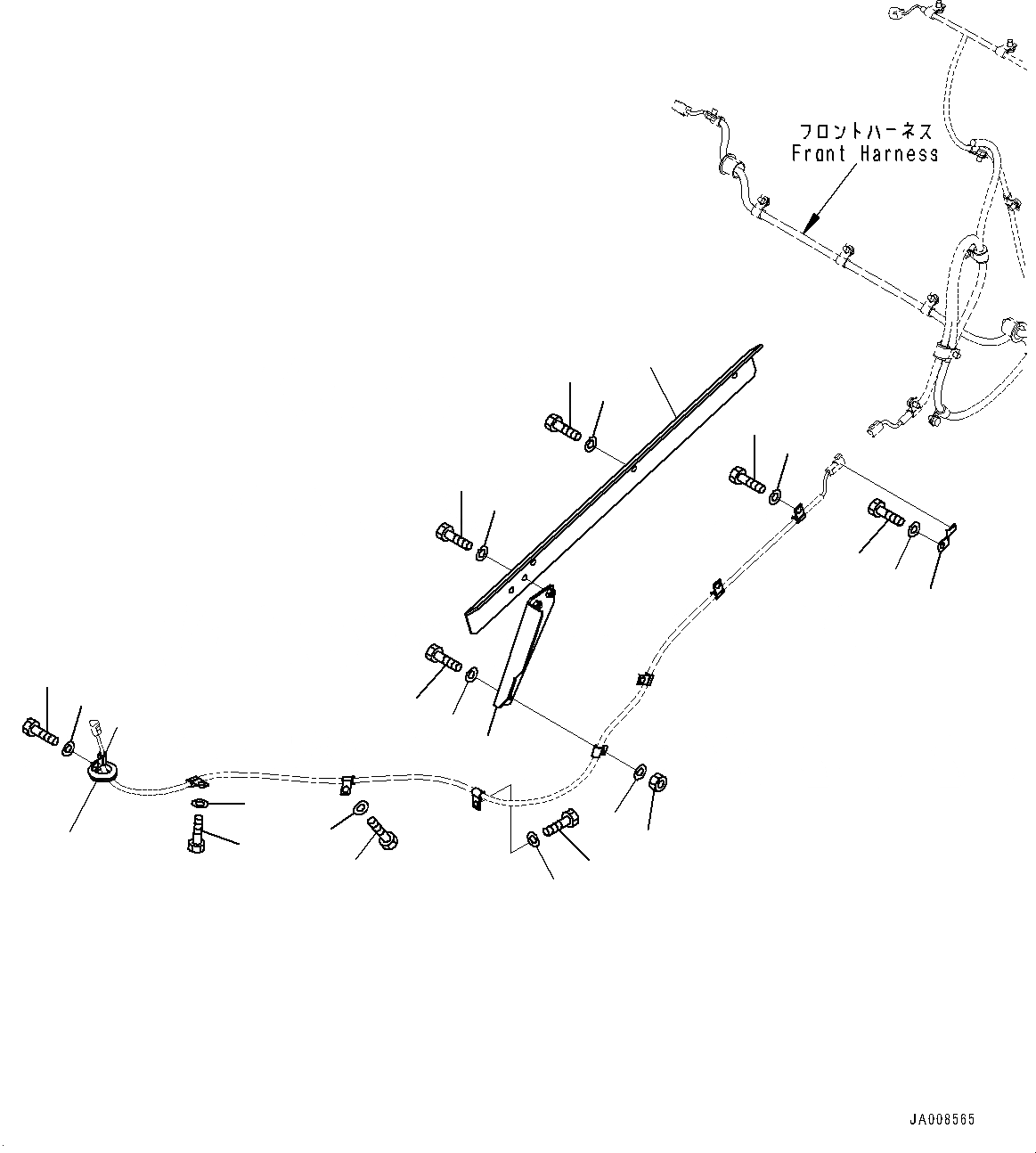 フロントハーネス
Front Harness

JA008565