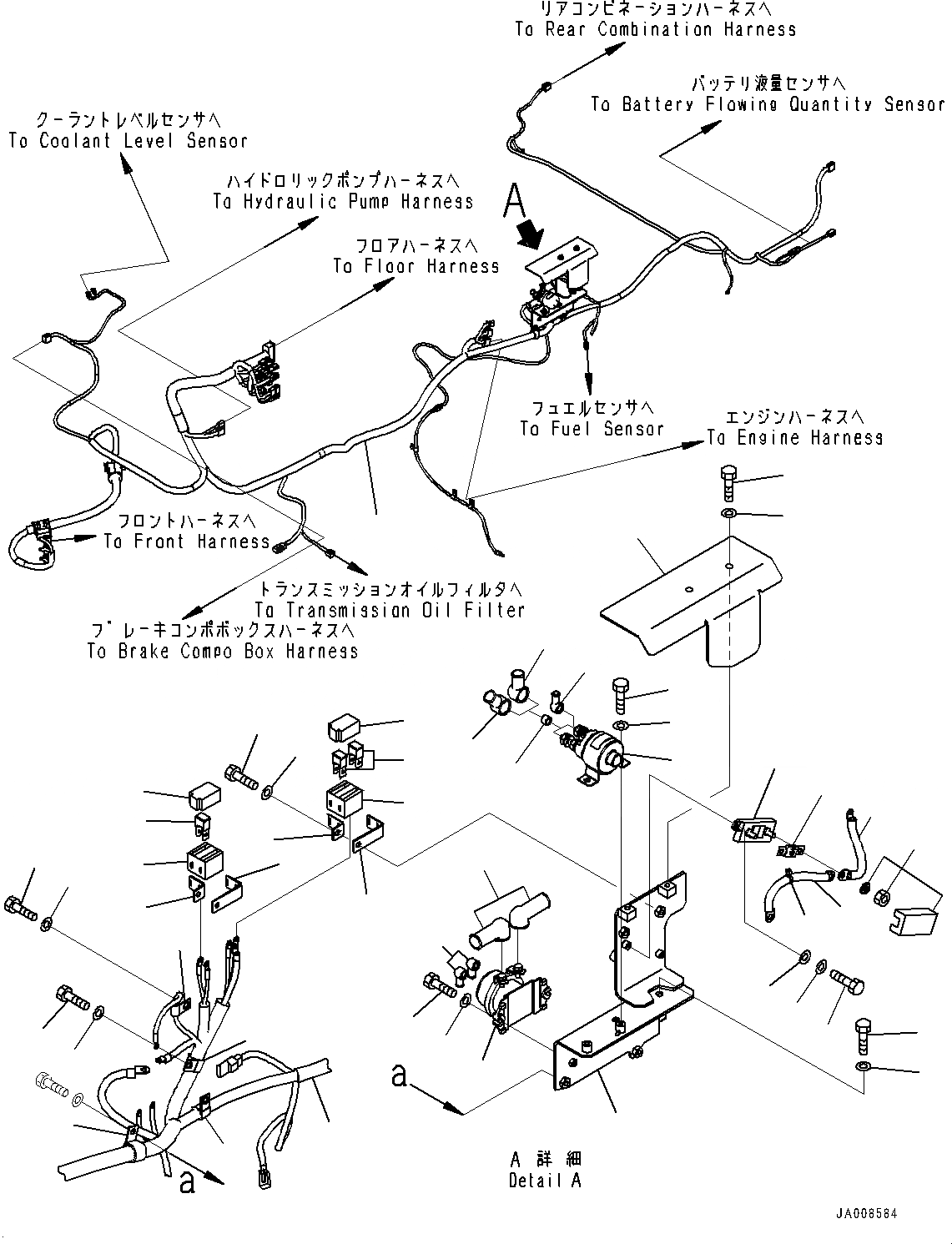 リアコンビネーションハーネスへ
To Rear Combination Harness

バッテリ液量センサへ
To Battery Flowing Quantity Sensor

クーラントレベルセンサへ
To Coolant Level Sensor

ハイドロリックポンプハーネスへ
To Hydraulic Pump Harness

A

フロアハーネスへ
To Floor Harness

フュエルセンサへ
To Fuel Sensor

エンジンハーネスへ
To Engine Harness

フロントハーネスへ
To Front Harness

トランスミッションオイルフィルタへ
To Transmission Oil Filter

ブレーキコンポボックスハーネスへ
To Brake Compo Box Harness

a

a

A 詳細
Detail A

JA008584