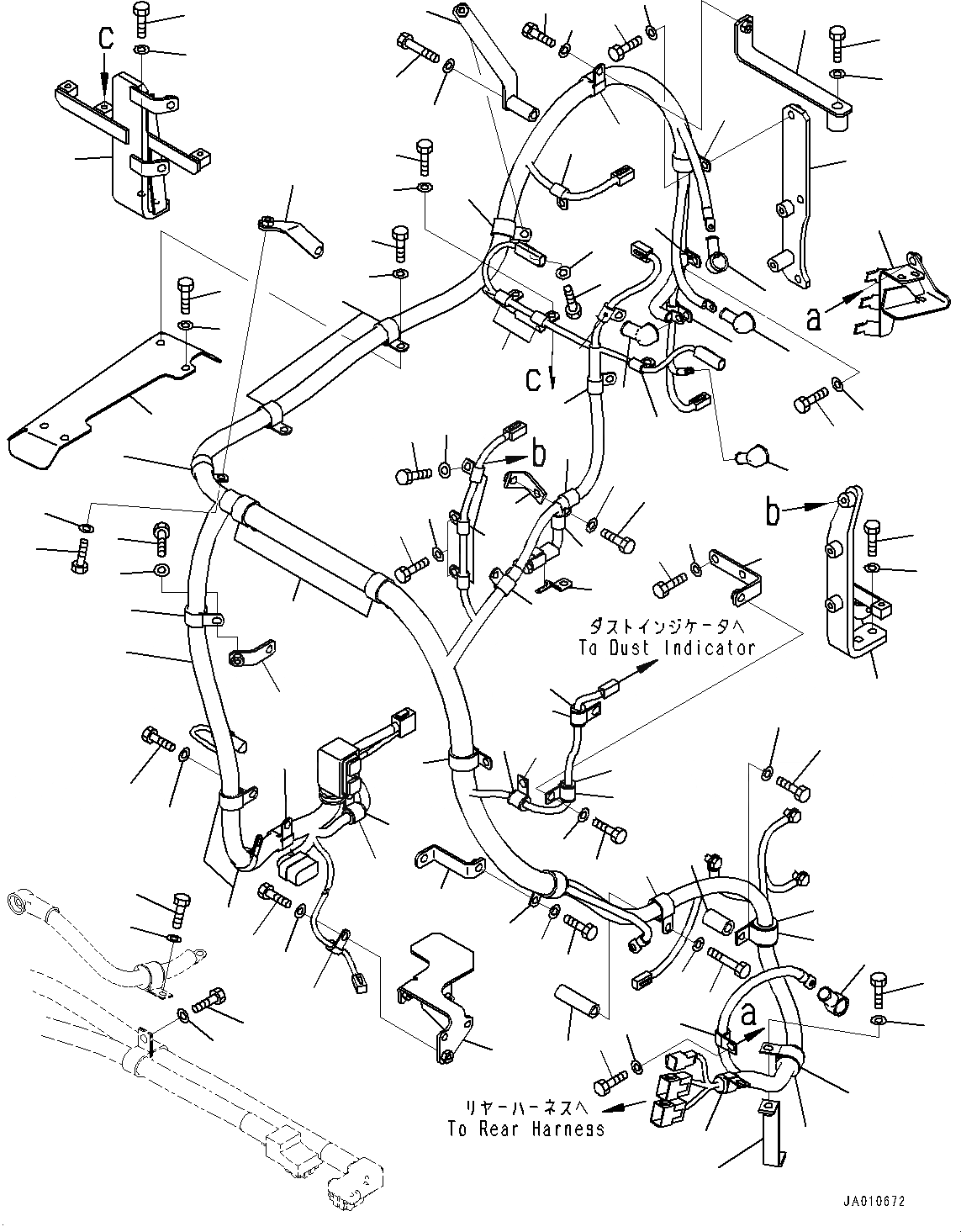 c

a

c

b

b

ダストインジケータへ
To Dust Indicator

a

リヤーハーネスへ
To Rear Harness

JA010672