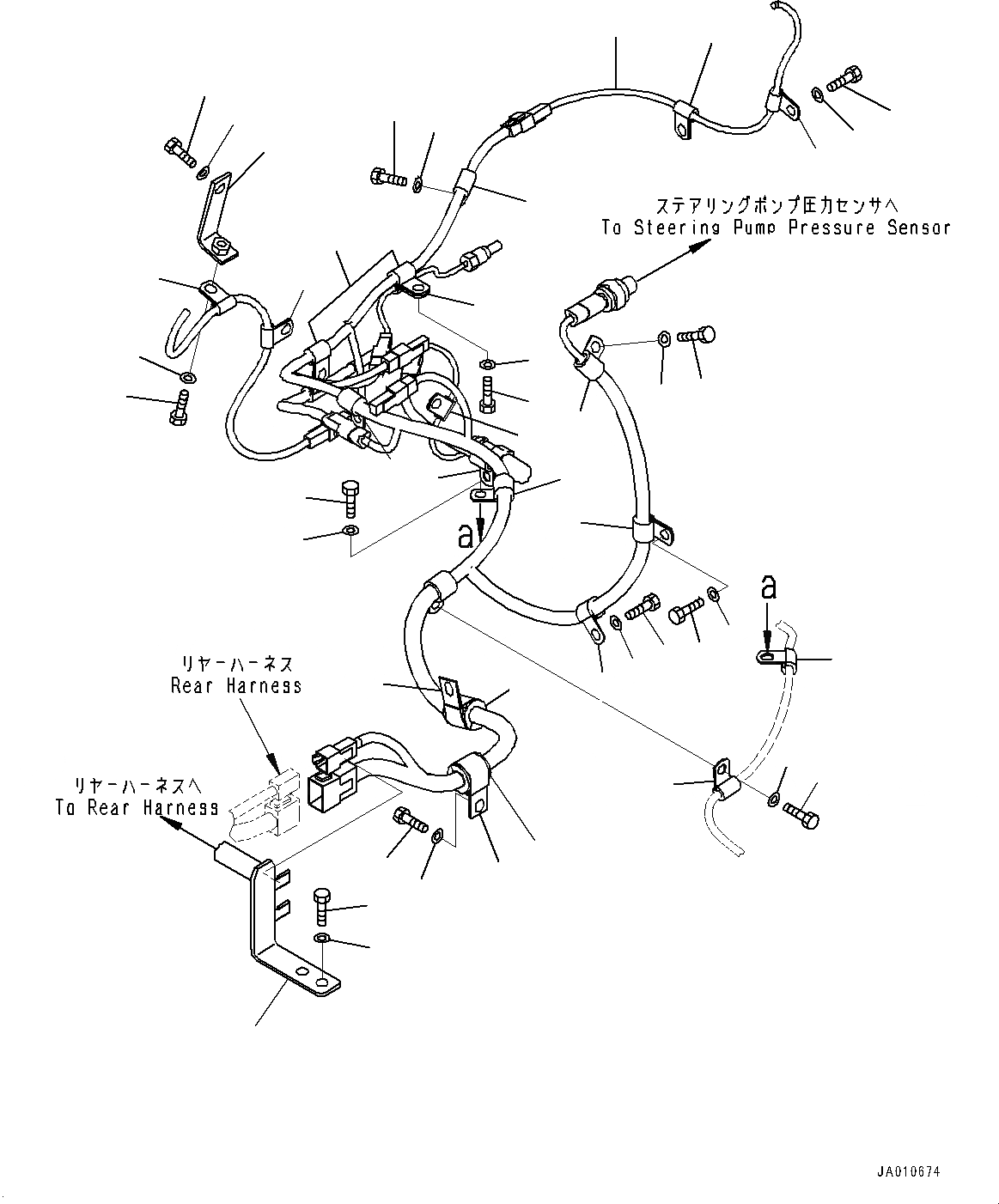 ステアリングポンプ圧力センサへ
To Steering Pump Pressure Sensor

a

a

リヤーハーネス
Rear Harness

リヤーハーネスへ
To Rear Harness

JA010674