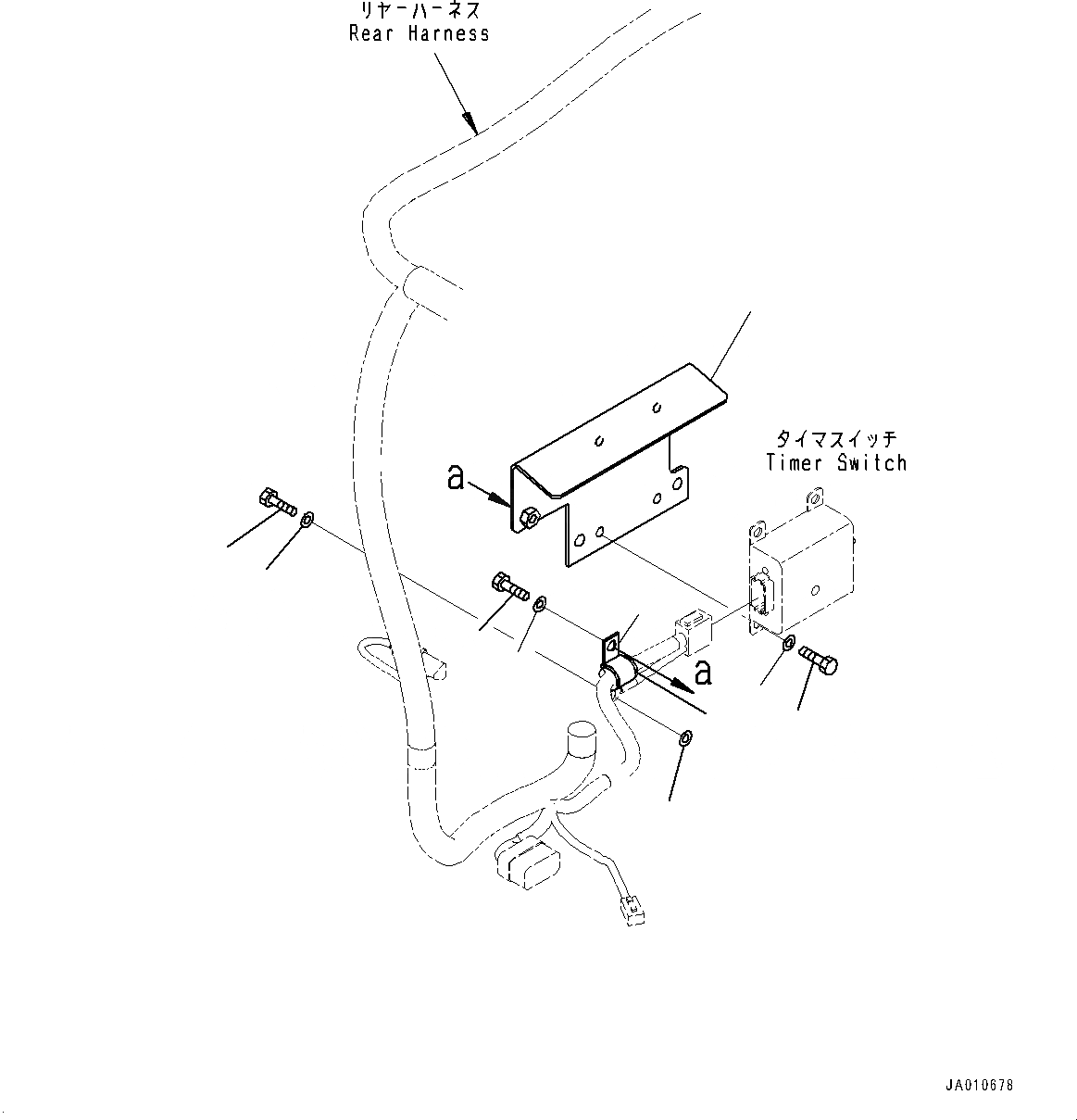 リヤーハーネス
Rear Harness

タイマスイッチ
Timer Switch

a

a

JA010678