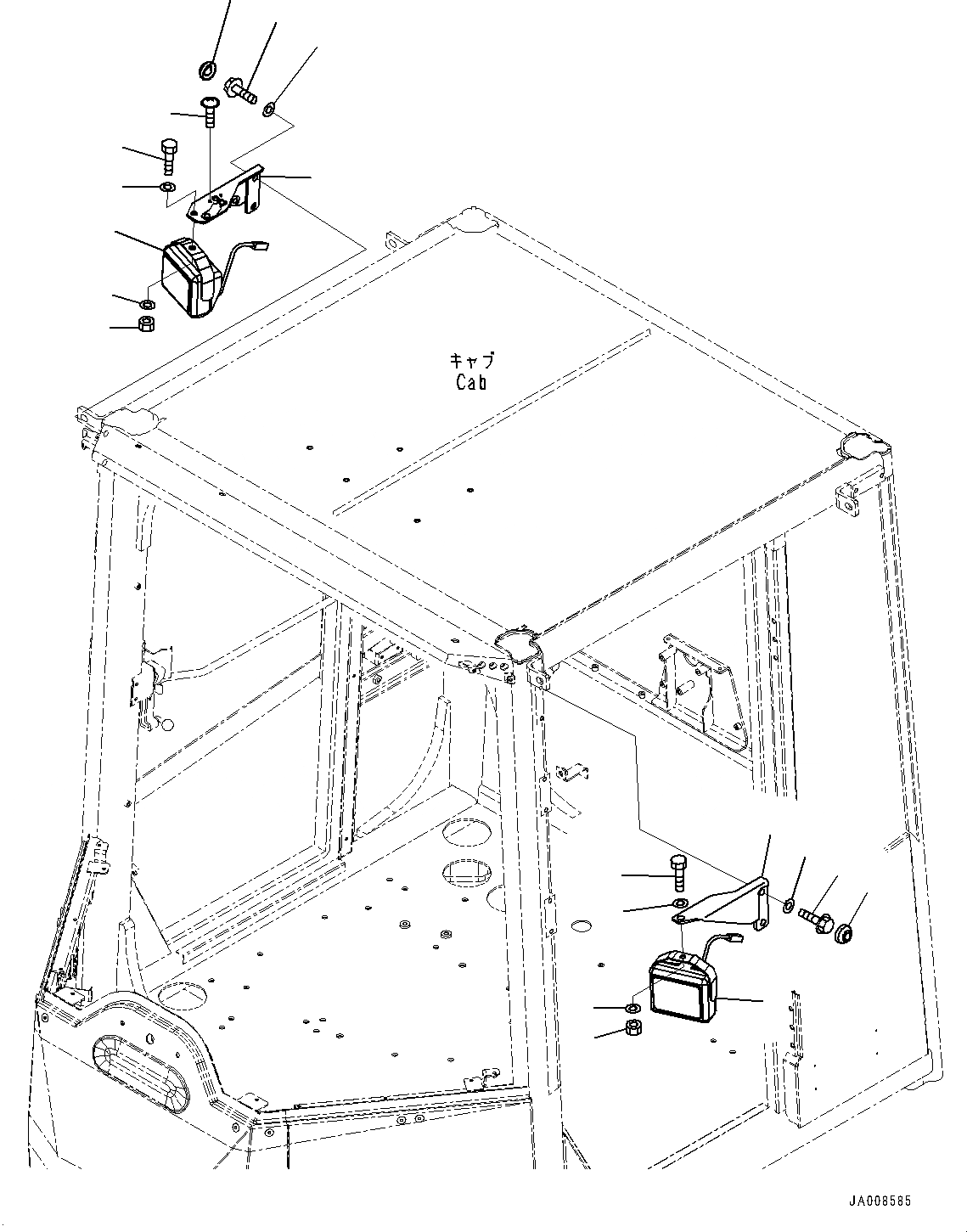 キャブ
Cab

JA008585