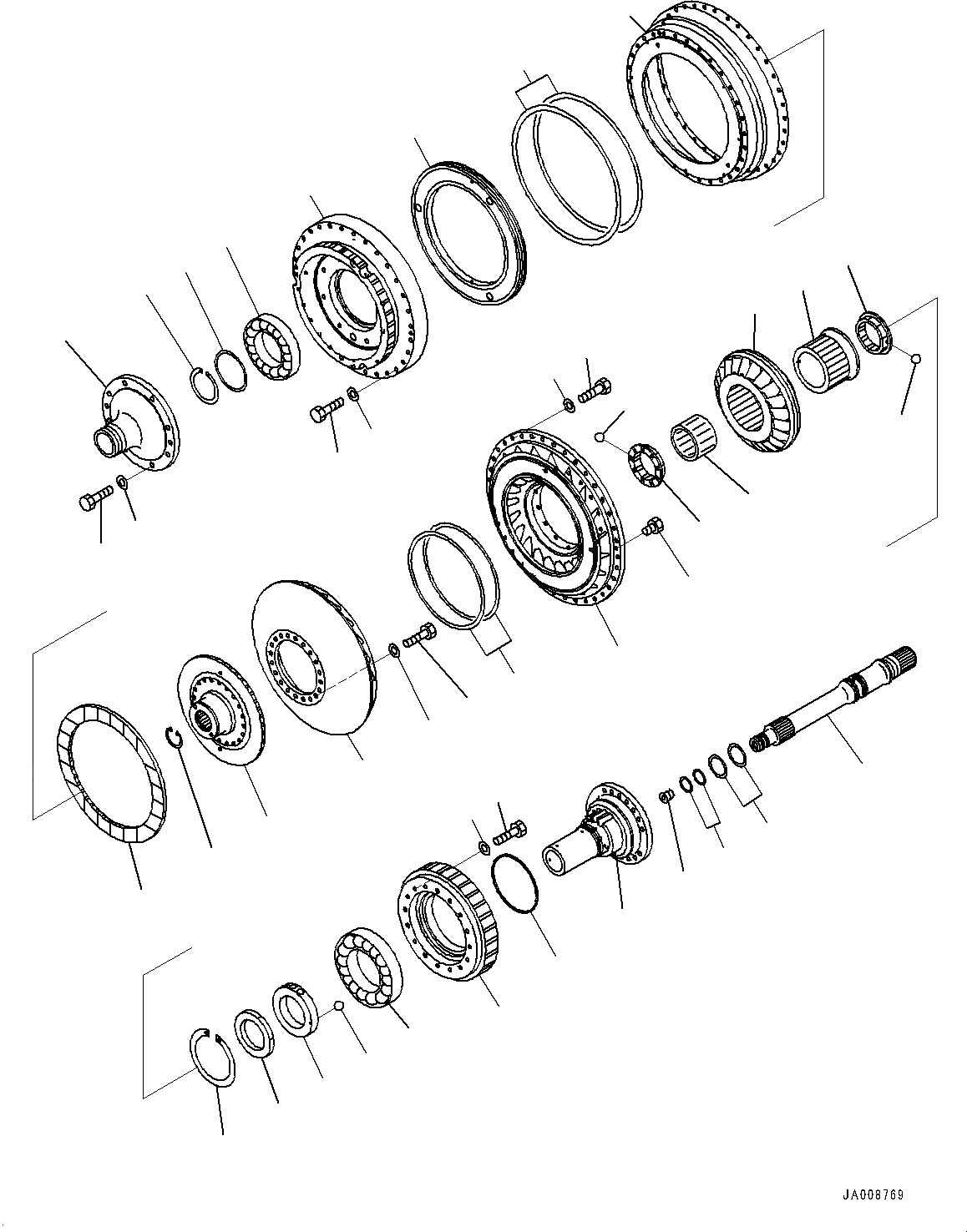 JA008769