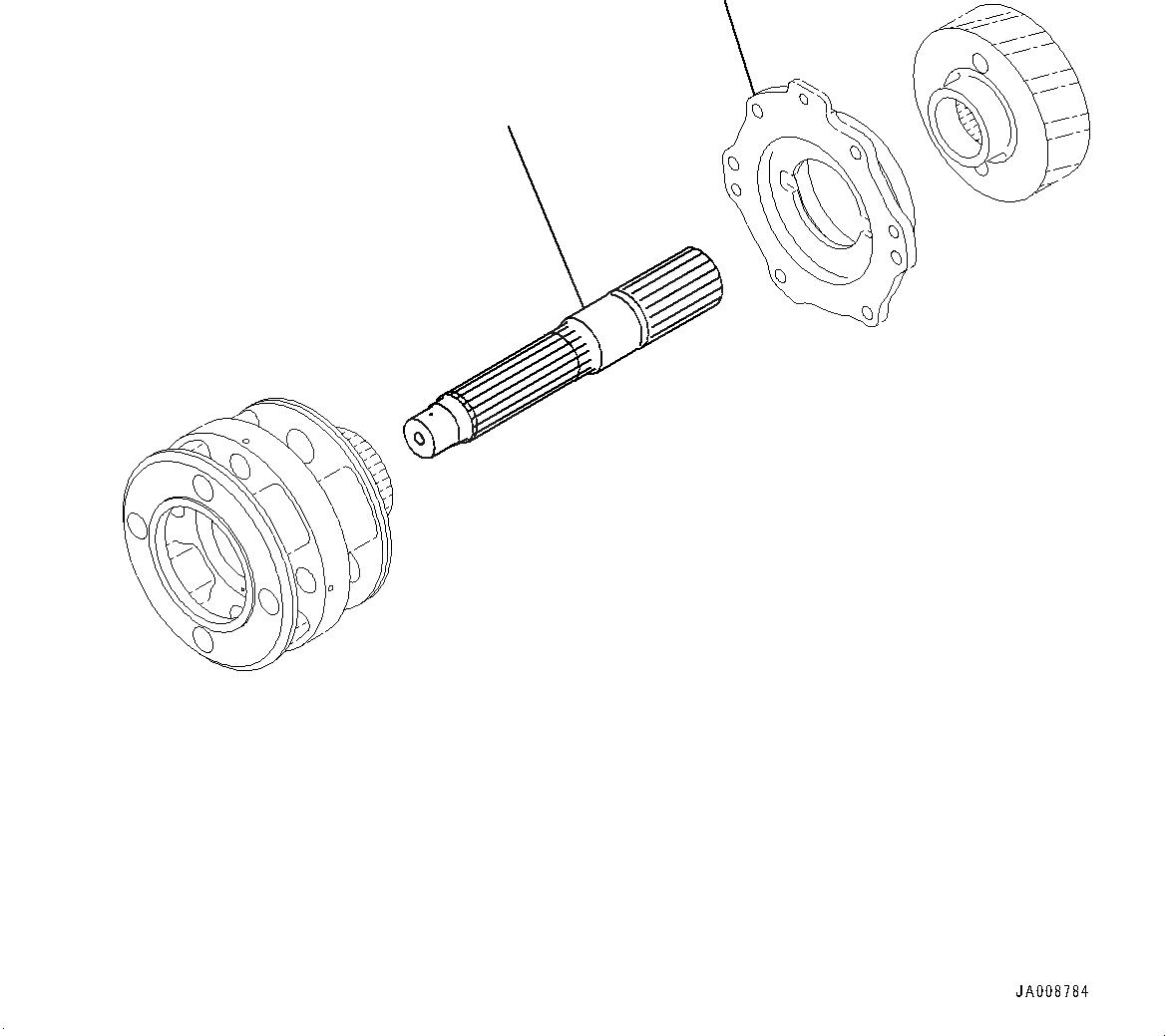 JA008784