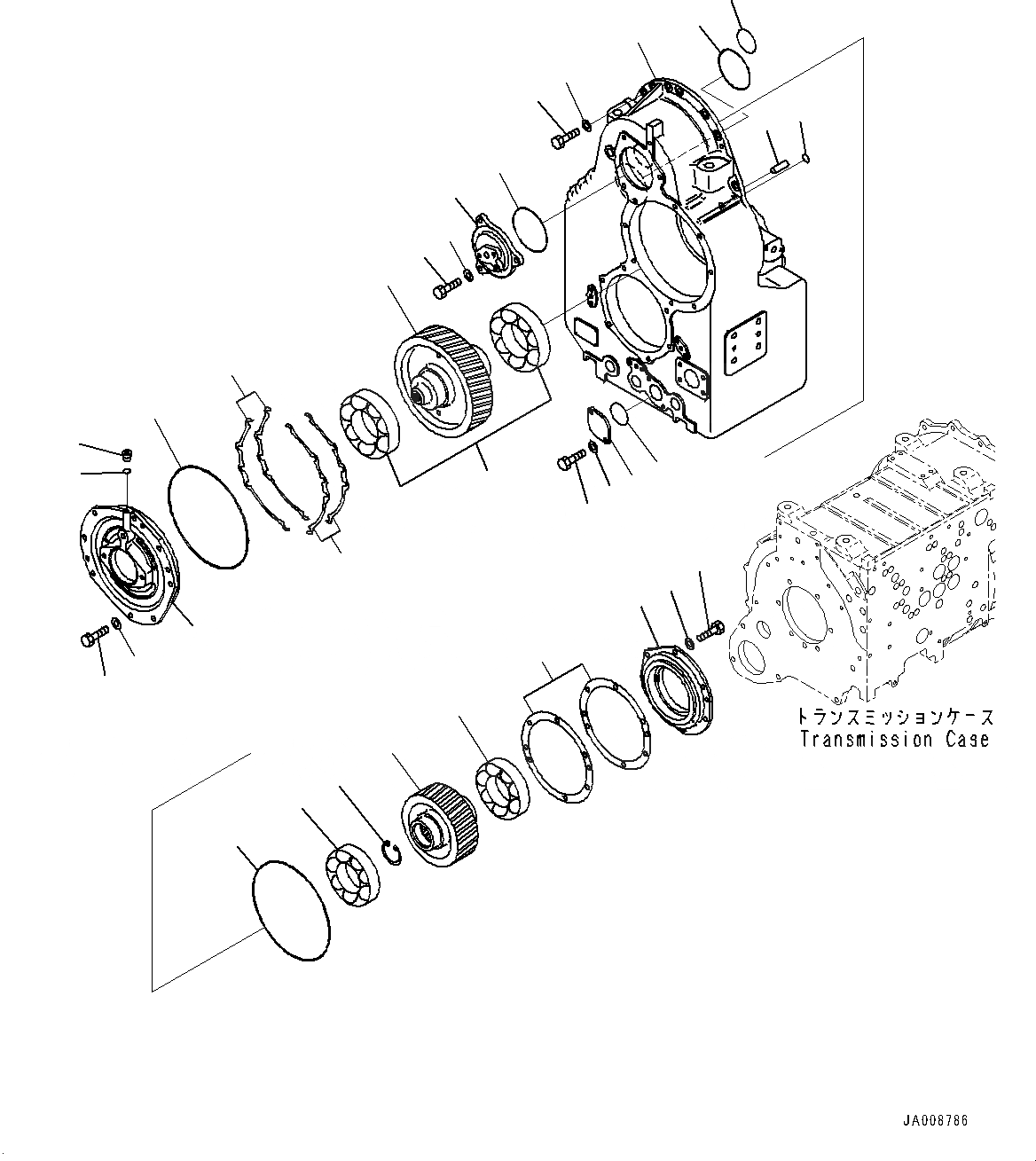 トランスミッションケース
Transmission Case

JA008786