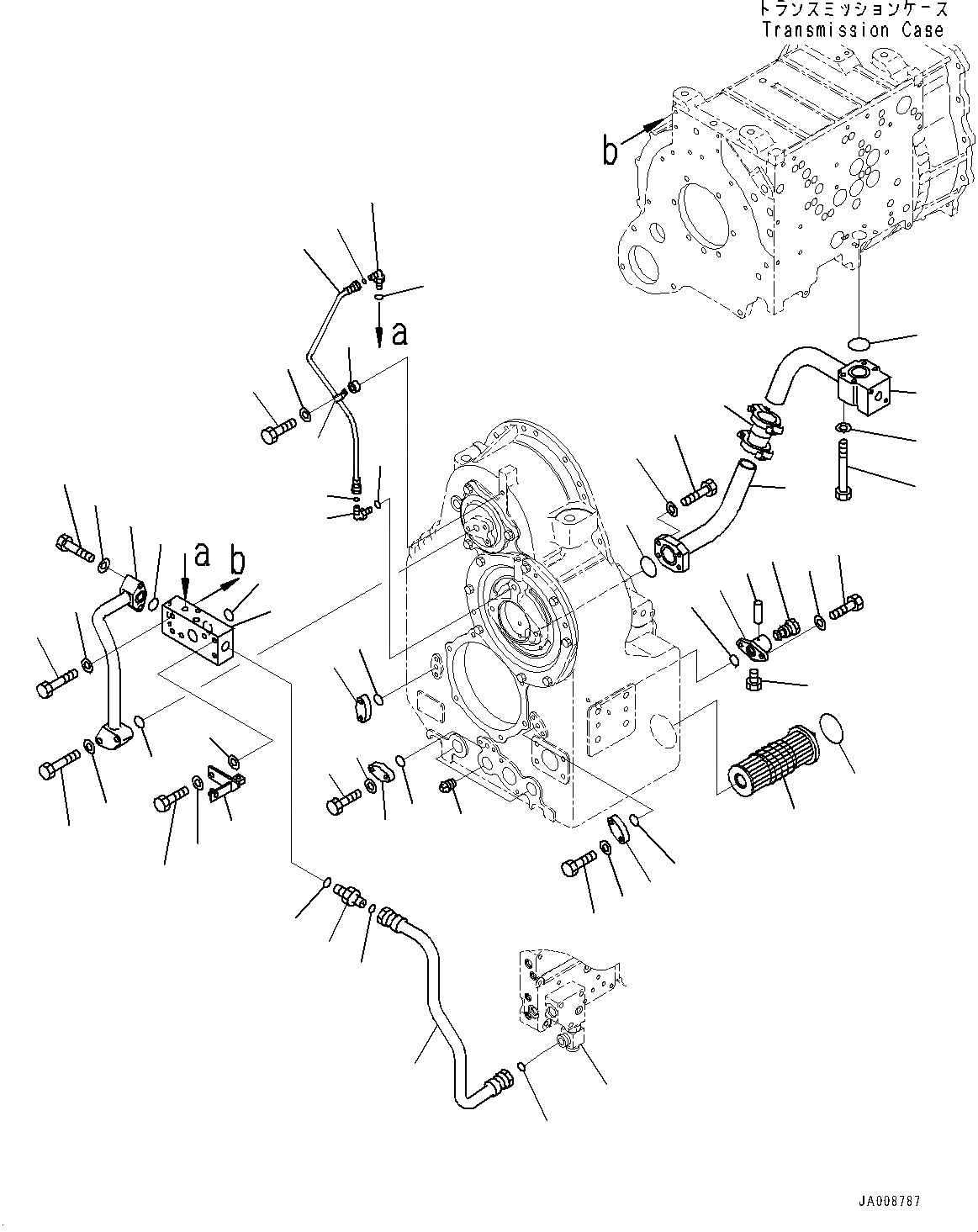 トランスミッションケース
Transmission Case

b

a

a

b

JA008787