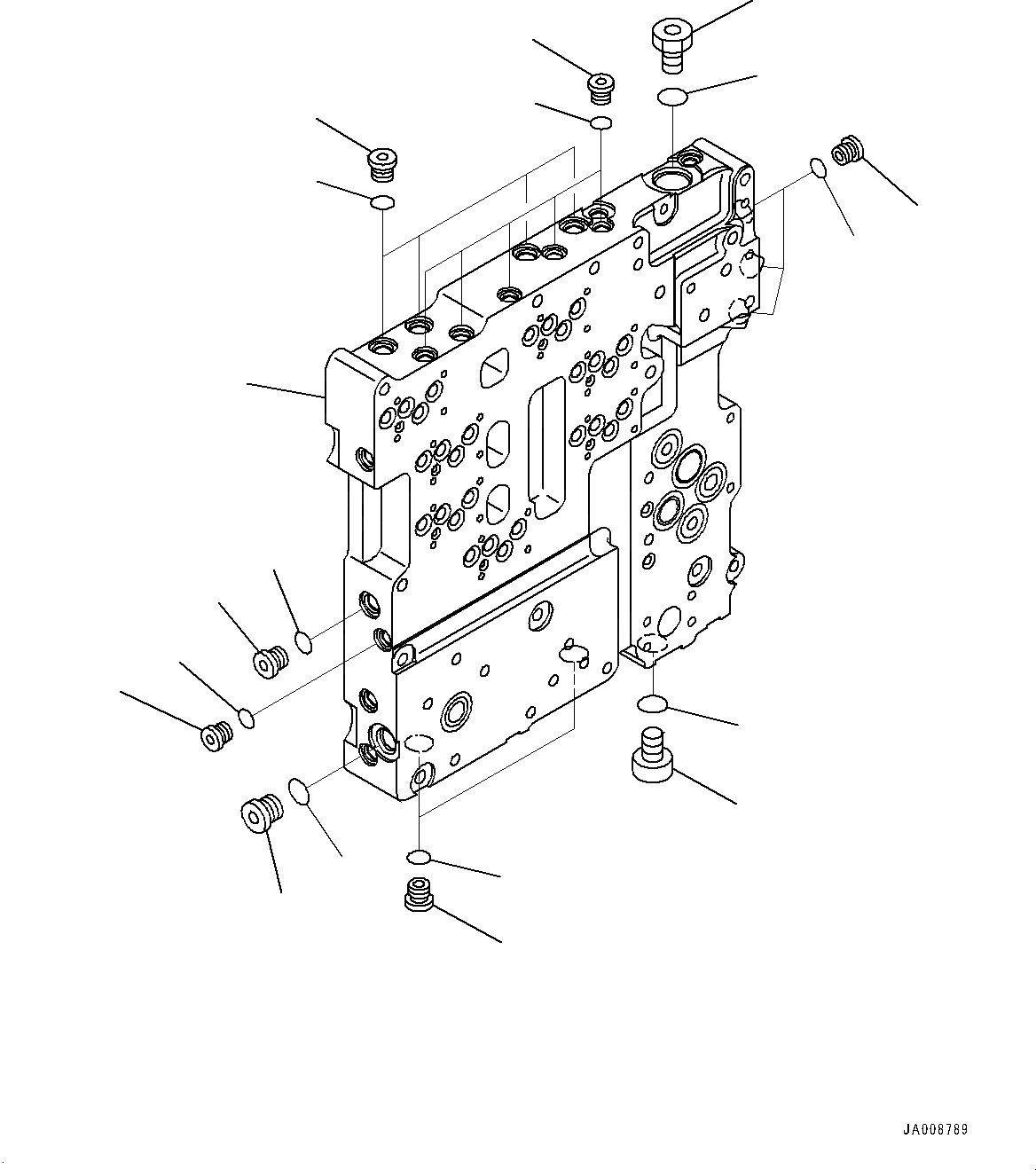 JA008789