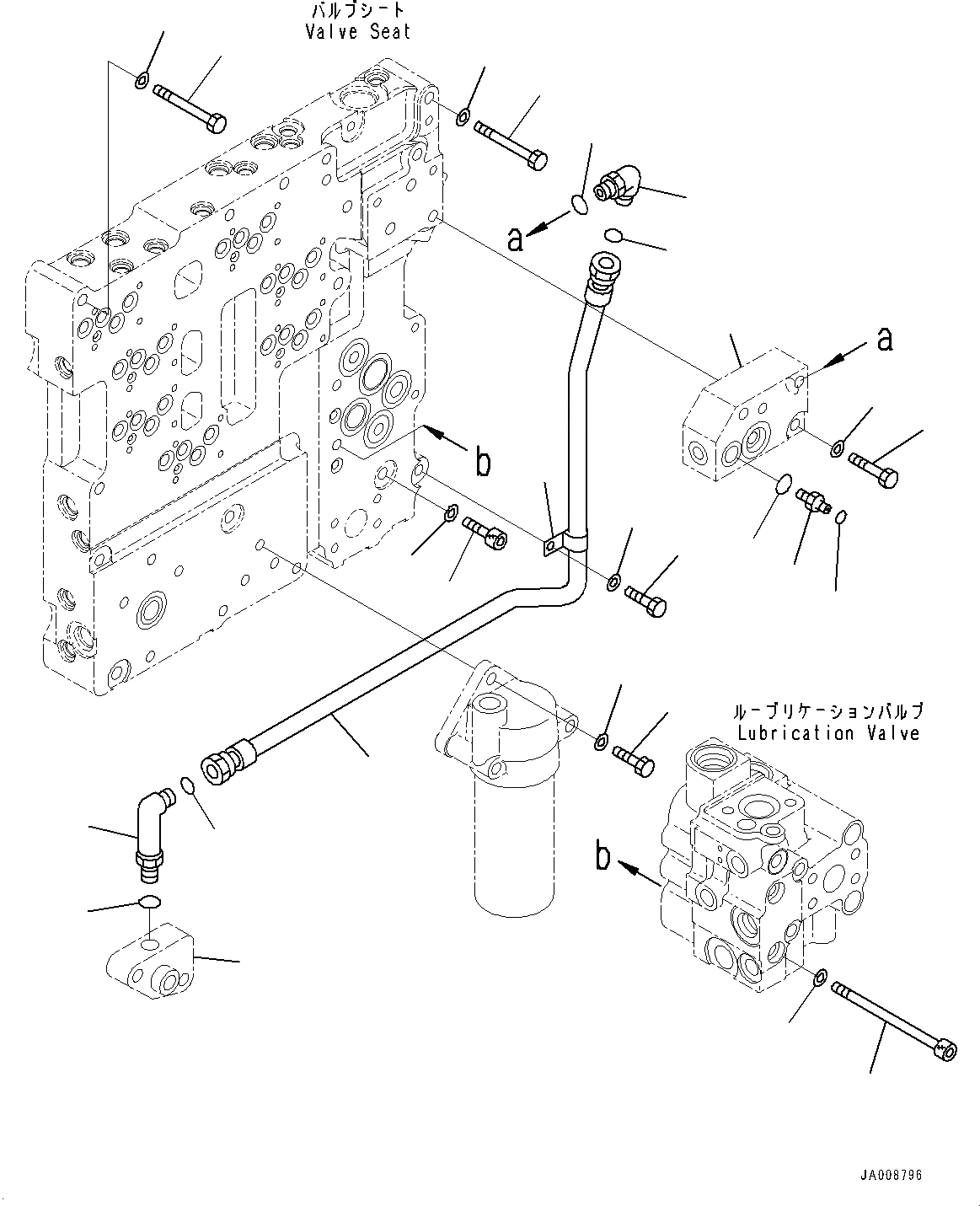 バルブシート
Valve Seat

a

a

b

ルーブリケーションバルブ
Lubrication Valve

b

JA008796